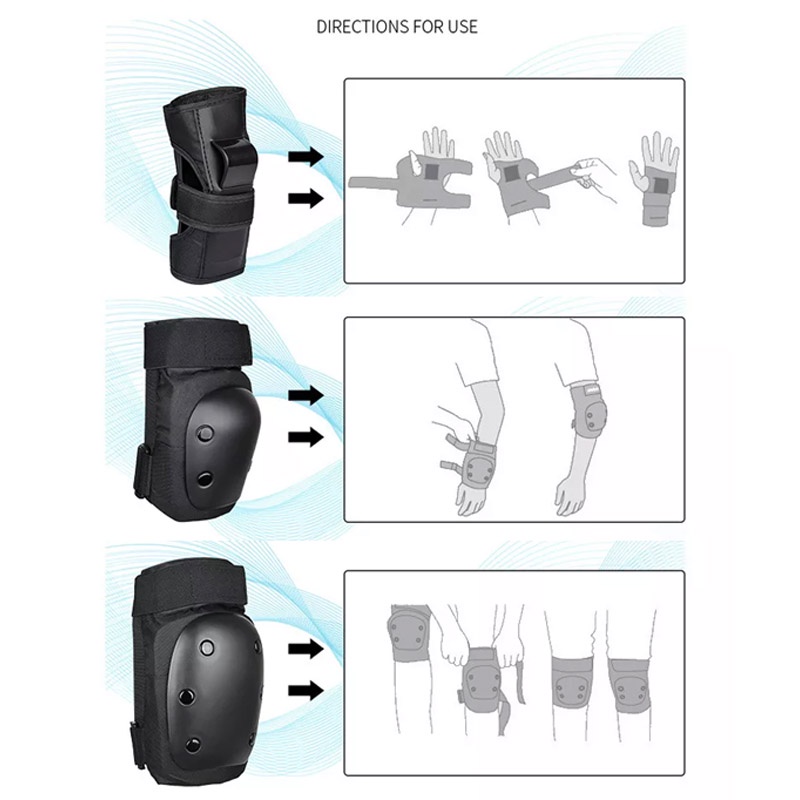 DIRECTIONS FOR USE