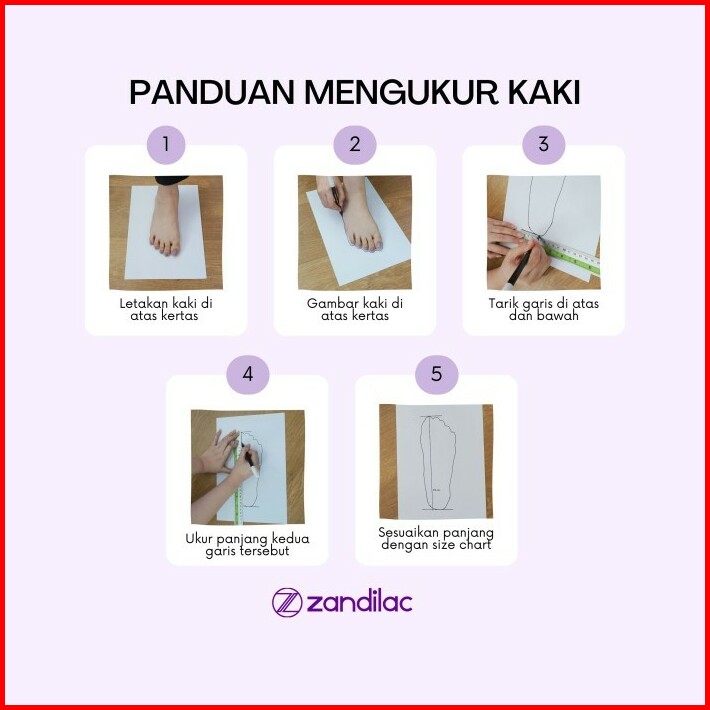 PANDUAN MENGUKUR KAKI

1

Letakan kaki di atas kertas

2

Gambar kaki di atas kertas

3

Tarik garis di atas dan bawah

4

Ukur panjang kedua garis tersebut

5

Sesuaikan panjang dengan size chart

zandilac