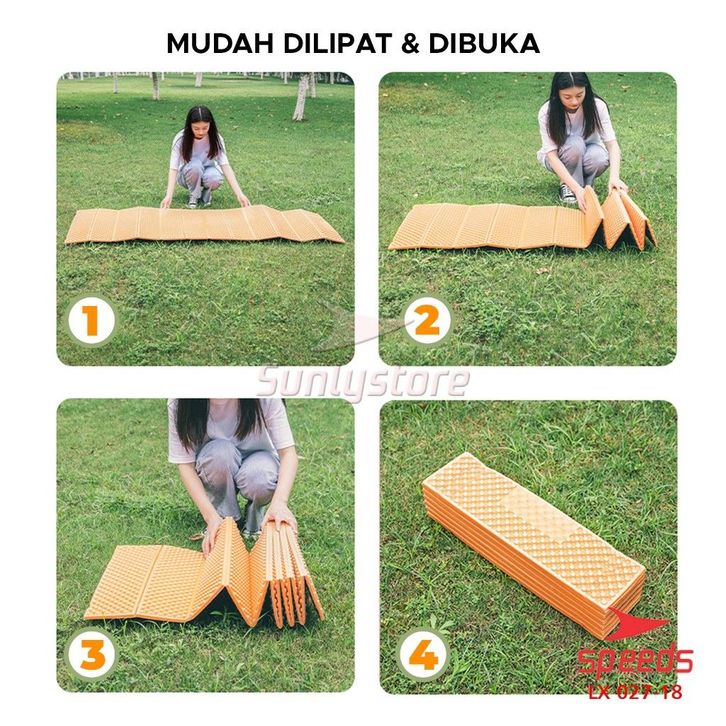 MUDAH DILIPAT & DIBUKA

1

2

Sunlystore

3

4

speeds
LX 027-18