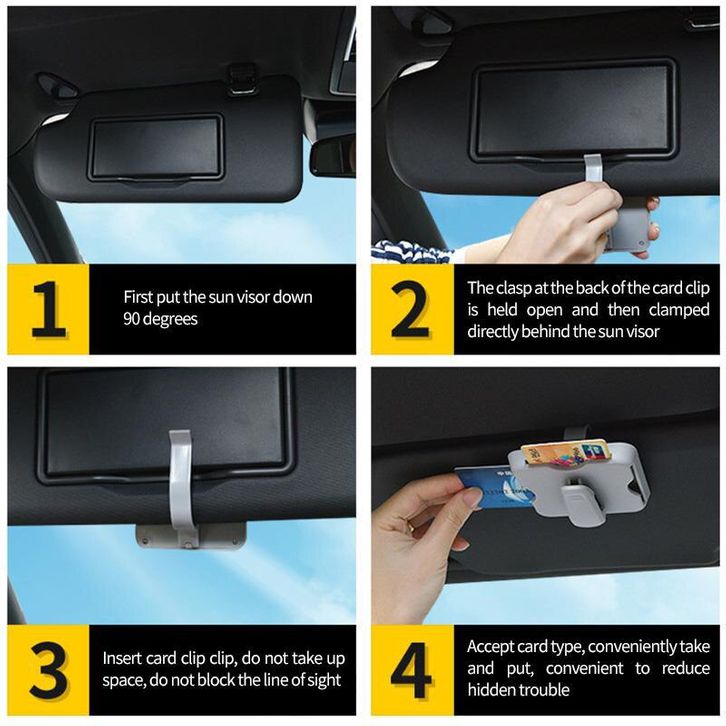 1

First put the sun visor down 90 degrees

2

The clasp at the back of the card clip is held open and then clamped directly behind the sun visor

3

Insert card clip clip, do not take up space, do not block the line of sight

4

Accept card type, conveniently take and put, convenient to reduce hidden trouble