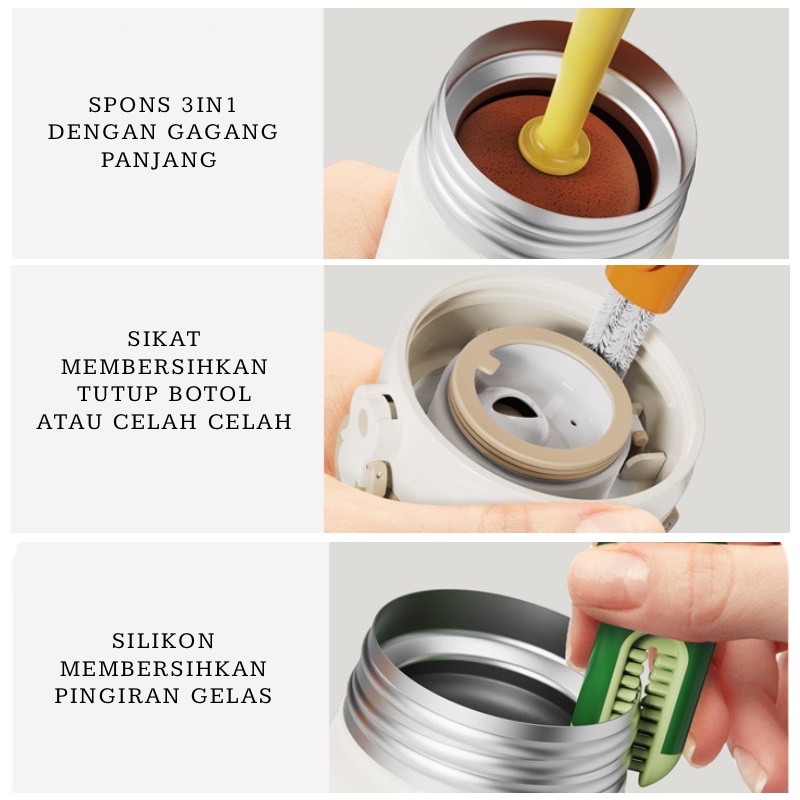 SPONS 3IN1
DENGAN GAGANG
PANJANG

SIKAT
MEMBERSIHKAN
TUTUP BOTOL
ATAU CELAH CELAH

SILIKON
MEMBERSIHKAN
PINGIRAN GELAS