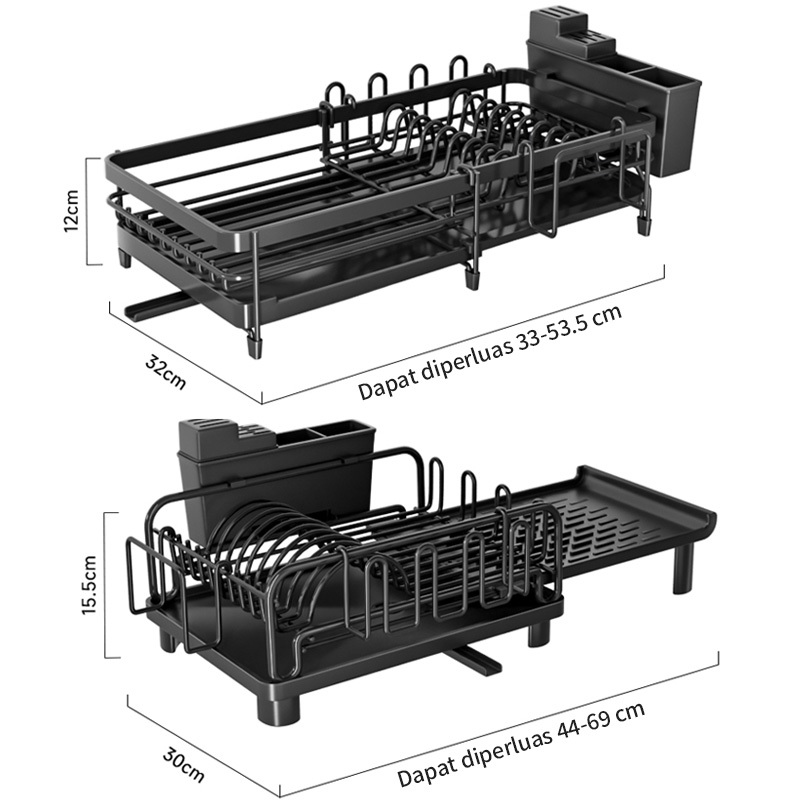 12cm
32cm
Dapat diperluas 33-53.5 cm
15.5cm
30cm
Dapat diperluas 44-69 cm