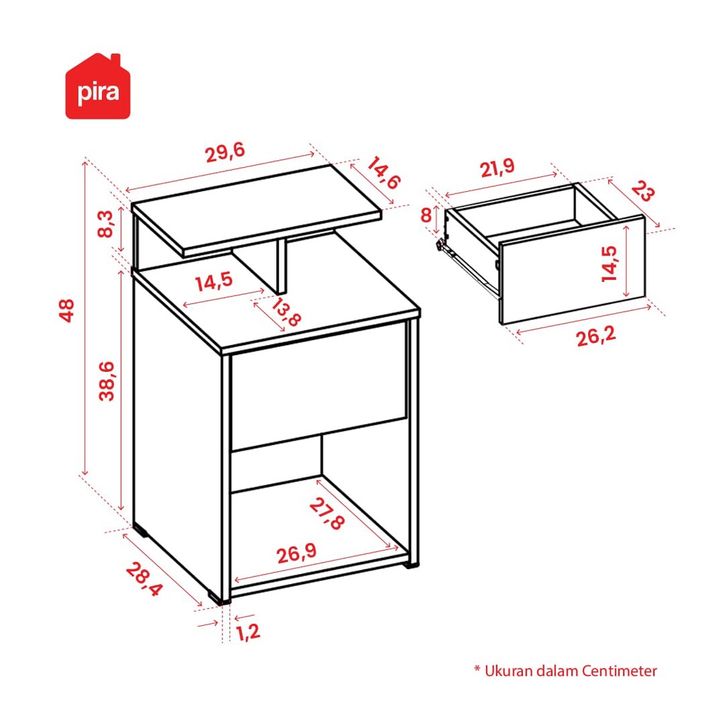 pira

29,6
14,6
8,3
48
14,5
13,8
38,6
27,8
26,9
28,4
1,2

21,9
23
8
14,5
26,2

* Ukuran dalam Centimeter