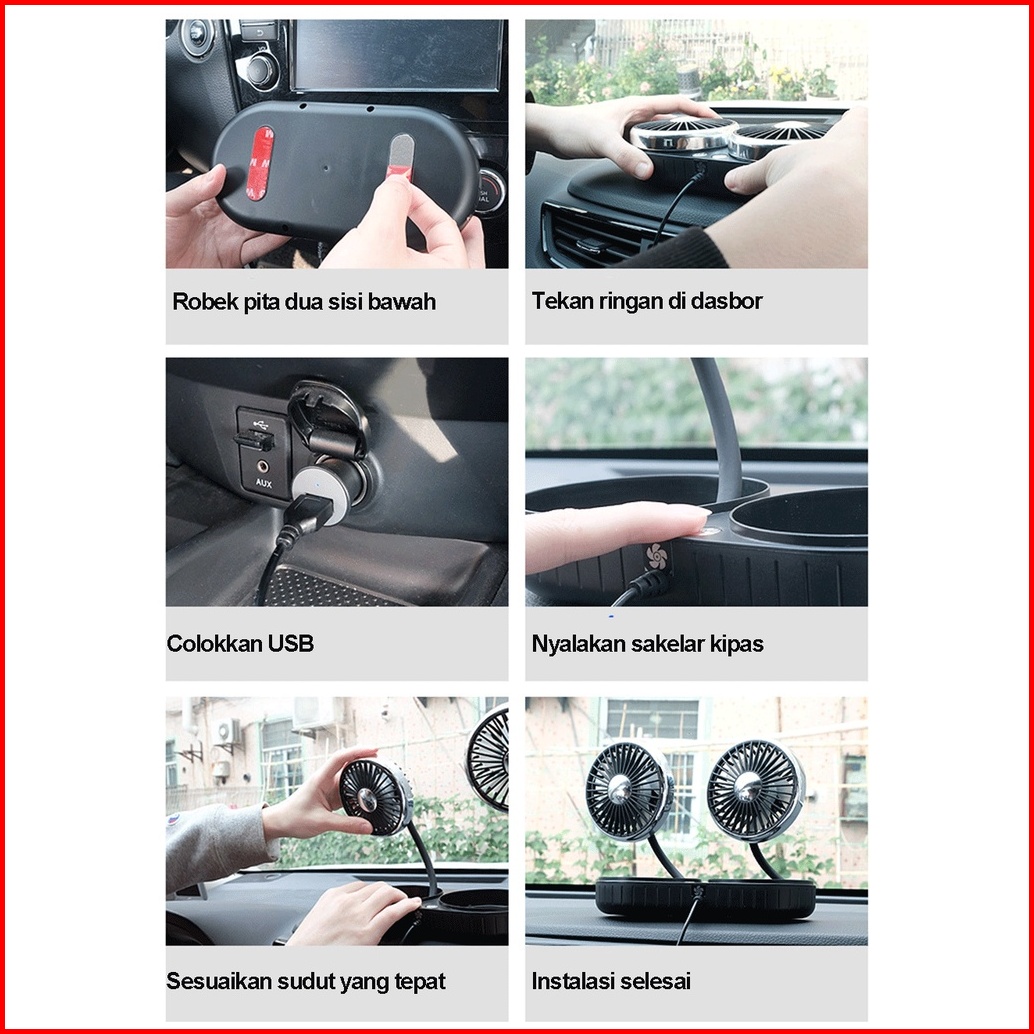 Robek pita dua sisi bawah

Tekan ringan di dasbor

AUX

Colokkan USB

Nyalakan sakelar kipas

Sesuaikan sudut yang tepat

Instalasi selesai