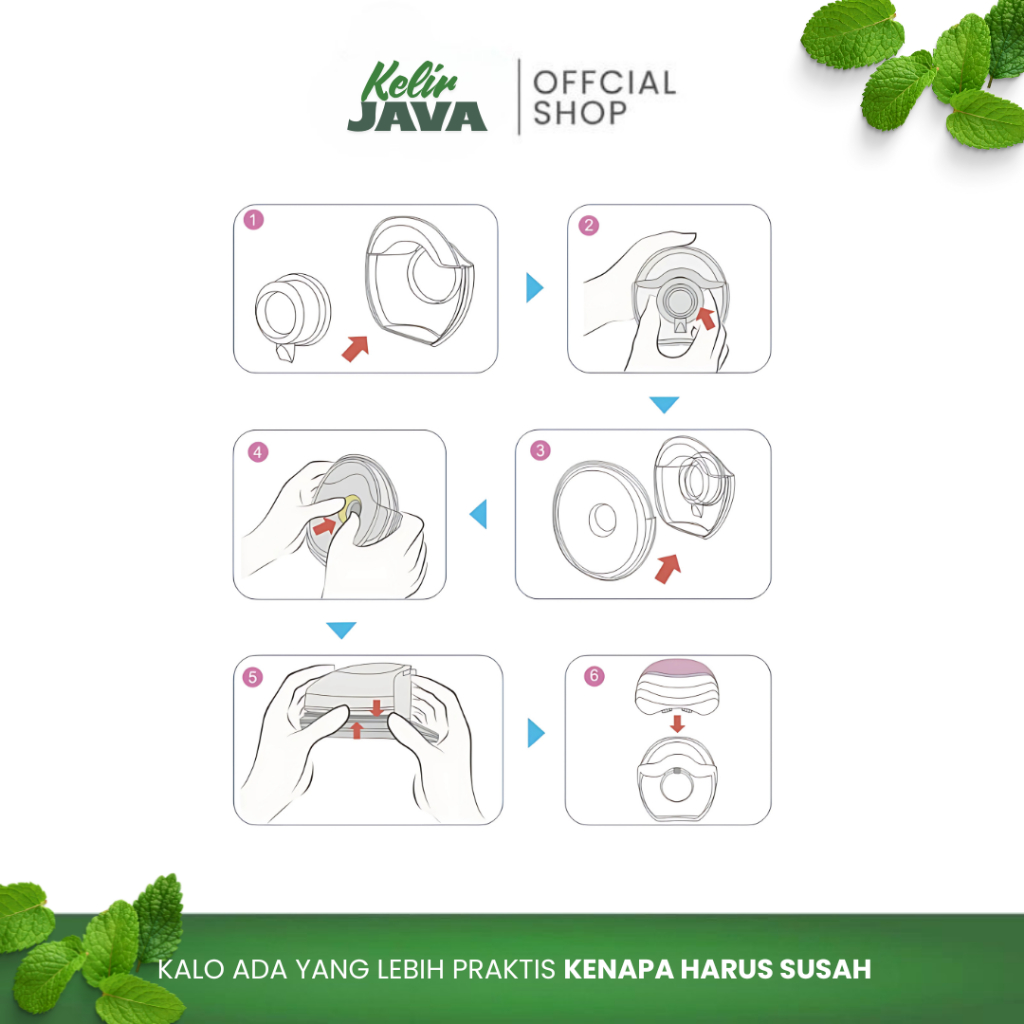 Kelir JAVA
OFFCIAL SHOP

1

2

4

3

5

6

KALO ADA YANG LEBIH PRAKTIS KENAPA HARUS SUSAH