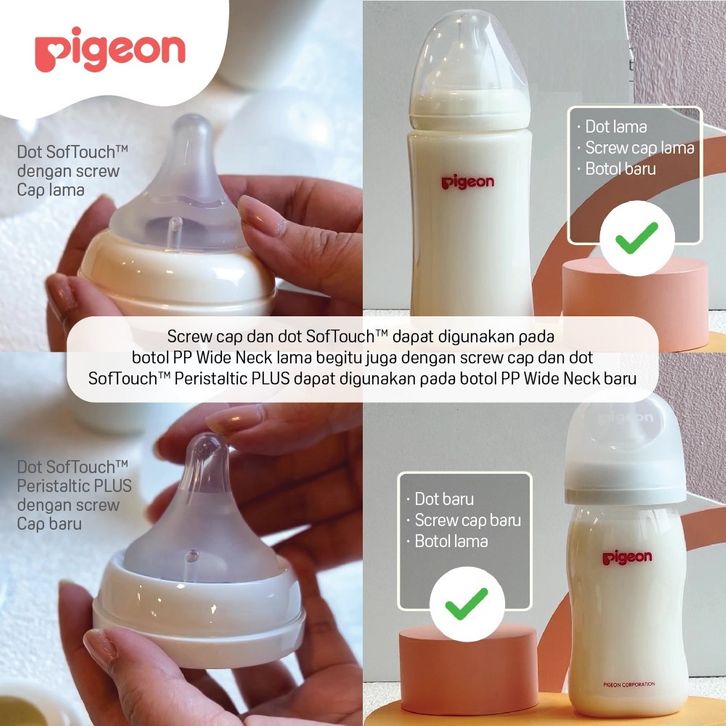 pigeon

Dot SofTouch™ dengan screw Cap lama

pigeon

· Dot lama
· Screw cap lama
· Botol baru

Screw cap dan dot SofTouch™ dapat digunakan pada botol PP Wide Neck lama begitu juga dengan screw cap dan dot SofTouch™ Peristaltic PLUS dapat digunakan pada botol PP Wide Neck baru

Dot SofTouch™ Peristaltic PLUS dengan screw Cap baru

· Dot baru
· Screw cap baru
· Botol lama

pigeon

pigeon

PIGEON CORPORATION