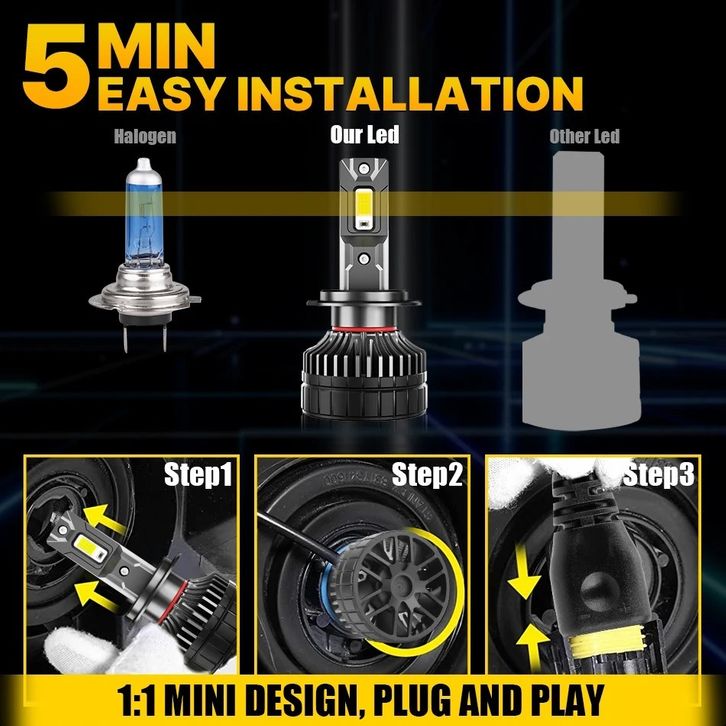 5 MIN
EASY INSTALLATION

Halogen
Our Led
Other Led

Step1
Step2
Step3

1:1 MINI DESIGN, PLUG AND PLAY