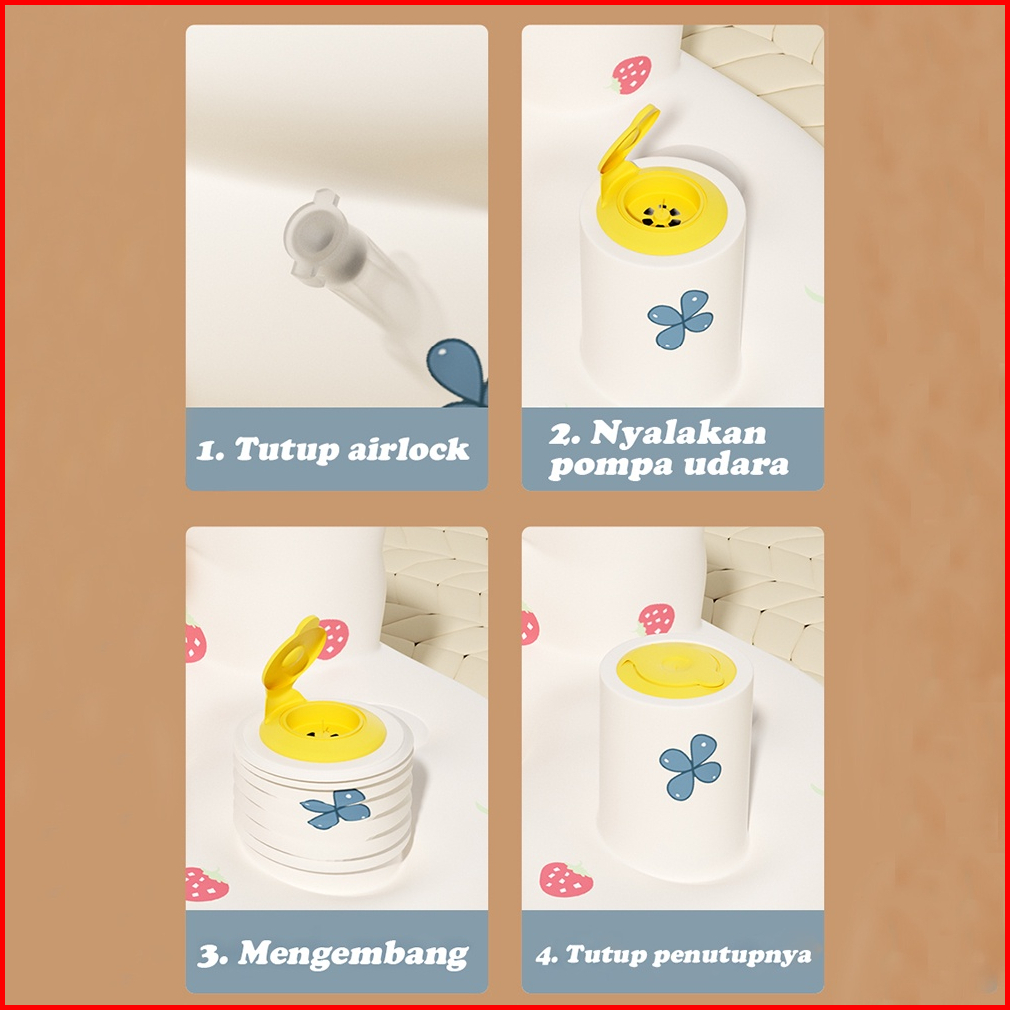 1. Tutup airlock

2. Nyalakan pompa udara

3. Mengembang

4. Tutup penutupnya