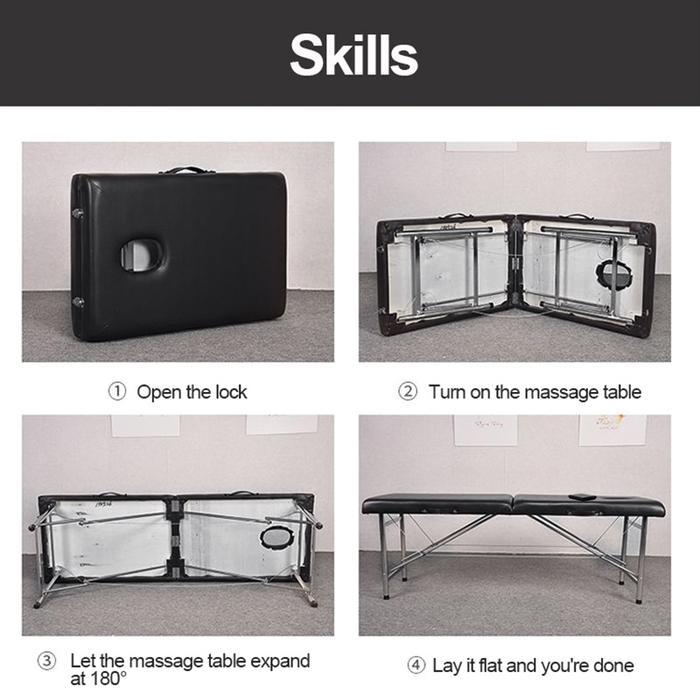 Skills

① Open the lock

② Turn on the massage table

③ Let the massage table expand at 180°

④ Lay it flat and you're done