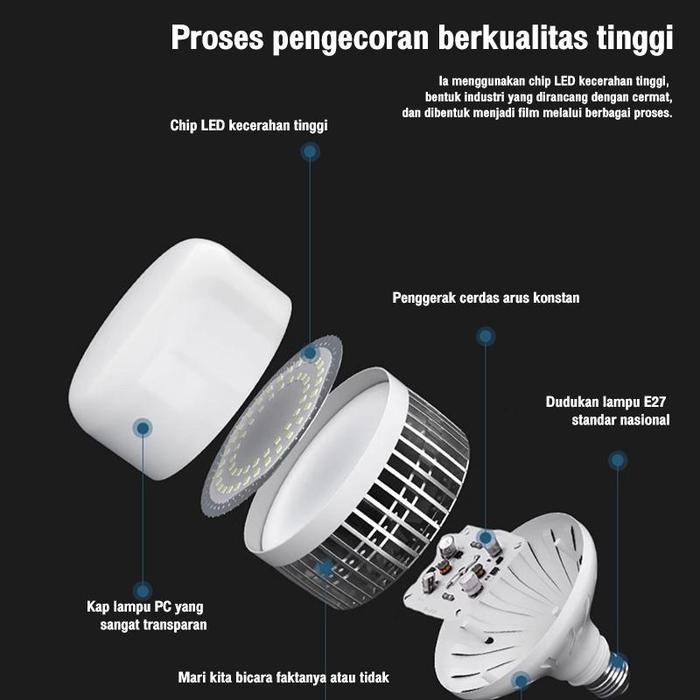 Proses pengecoran berkualitas tinggi

Ia menggunakan chip LED kecerahan tinggi, bentuk industri yang dirancang dengan cermat, dan dibentuk menjadi film melalui berbagai proses.

Chip LED kecerahan tinggi

Penggerak cerdas arus konstan

Dudukan lampu E27 standar nasional

Kap lampu PC yang sangat transparan

Mari kita bicara faktanya atau tidak