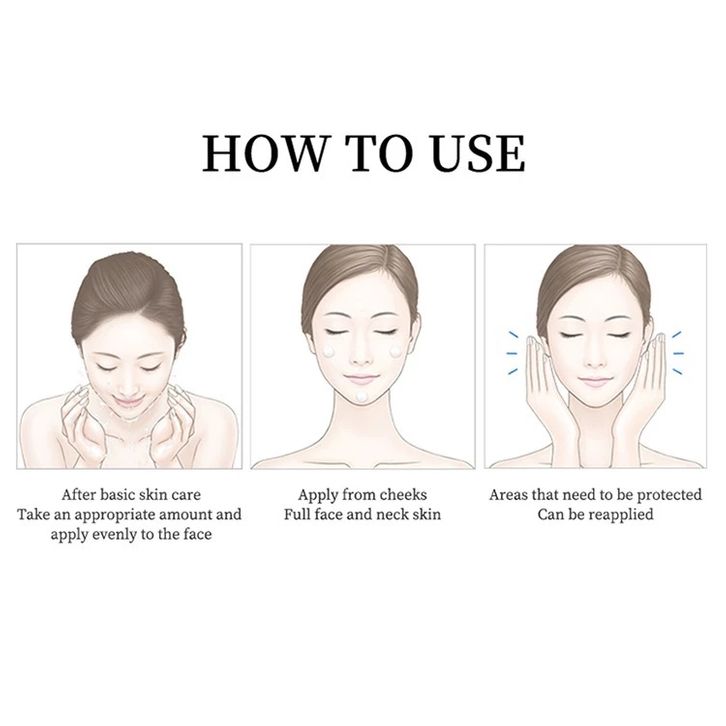 HOW TO USE

After basic skin care
Take an appropriate amount and apply evenly to the face

Apply from cheeks
Full face and neck skin

Areas that need to be protected
Can be reapplied