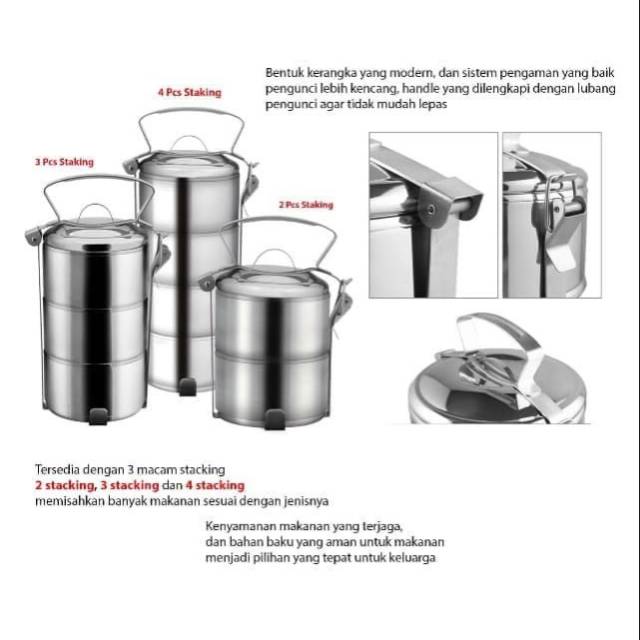 Bentuk kerangka yang modern, dan sistem pengaman yang baik pengunci lebih kencang, handle yang dilengkapi dengan lubang pengunci agar tidak mudah lepas

4 Pcs Staking

3 Pcs Staking

2 Pcs Staking

Tersedia dengan 3 macam stacking
2 stacking, 3 stacking dan 4 stacking
memisahkan banyak makanan sesuai dengan jenisnya

Kenyamanan makanan yang terjaga, dan bahan baku yang aman untuk makanan menjadi pilihan yang tepat untuk keluarga