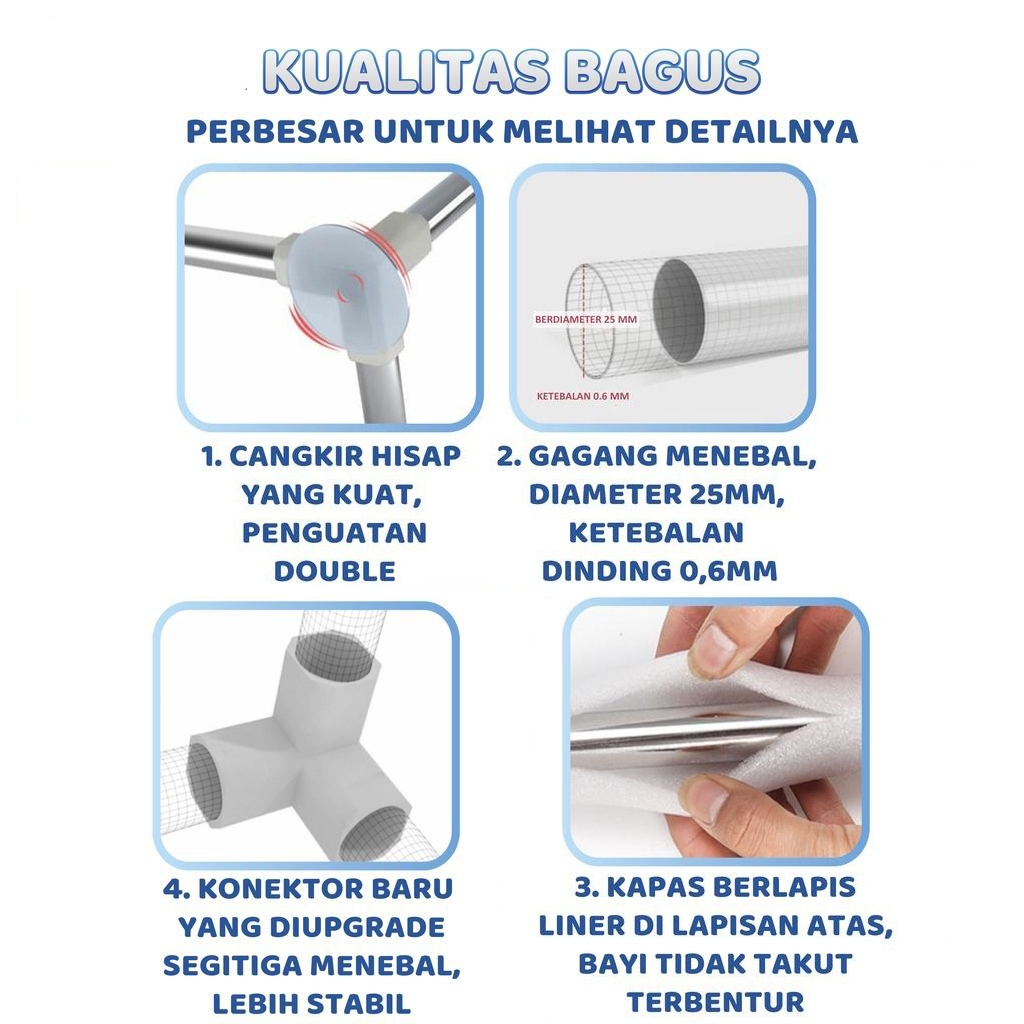 KUALITAS BAGUS
PERBESAR UNTUK MELIHAT DETAILNYA

BERDIAMETER 25 MM
KETEBALAN 0.6 MM

1. CANGKIR HISAP YANG KUAT, PENGUATAN DOUBLE

2. GAGANG MENEBAL, DIAMETER 25MM, KETEBALAN DINDING 0,6MM

4. KONEKTOR BARU YANG DIUPGRADE SEGITIGA MENEBAL, LEBIH STABIL

3. KAPAS BERLAPIS LINER DI LAPISAN ATAS, BAYI TIDAK TAKUT TERBENTUR