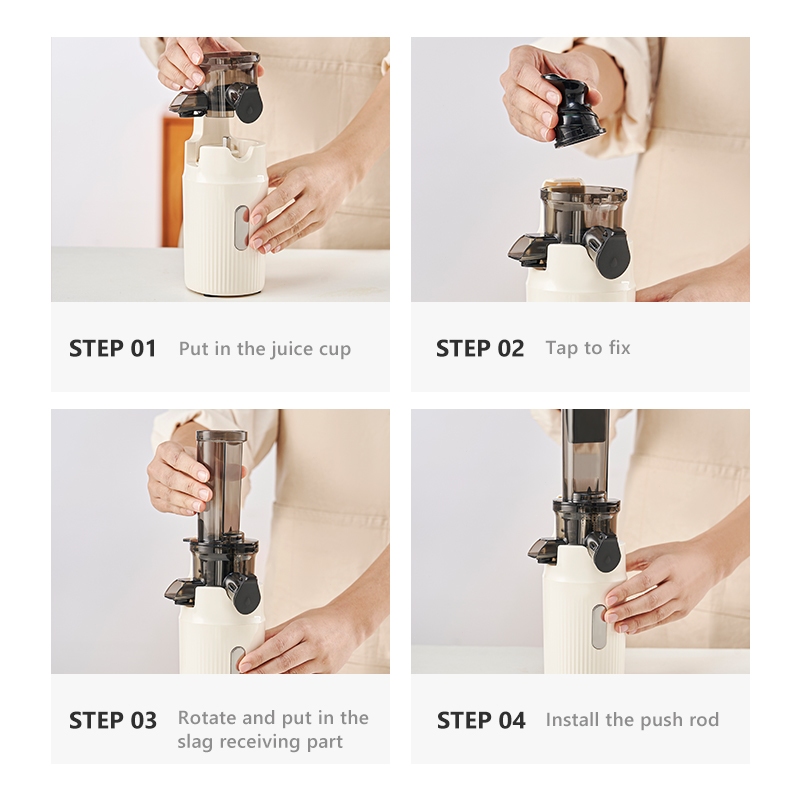 STEP 01 Put in the juice cup

STEP 02 Tap to fix

STEP 03 Rotate and put in the slag receiving part

STEP 04 Install the push rod