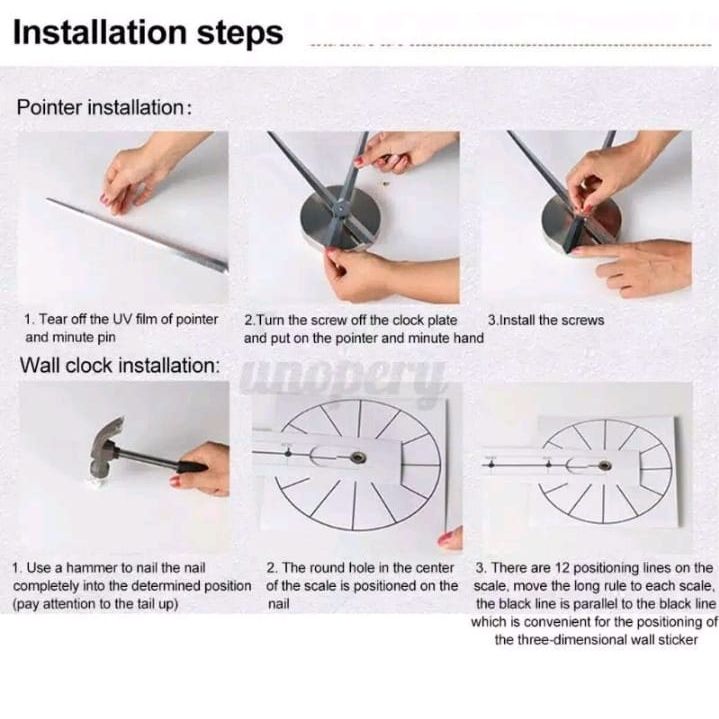 Installation steps

Pointer installation:

1. Tear off the UV film of pointer and minute pin

2.Turn the screw off the clock plate and put on the pointer and minute hand

3.Install the screws

Wall clock installation:

unopery

1. Use a hammer to nail the nail completely into the determined position (pay attention to the tail up)

2. The round hole in the center of the scale is positioned on the nail

3. There are 12 positioning lines on the scale, move the long rule to each scale, the black line is parallel to the black line which is convenient for the positioning of the three-dimensional wall sticker