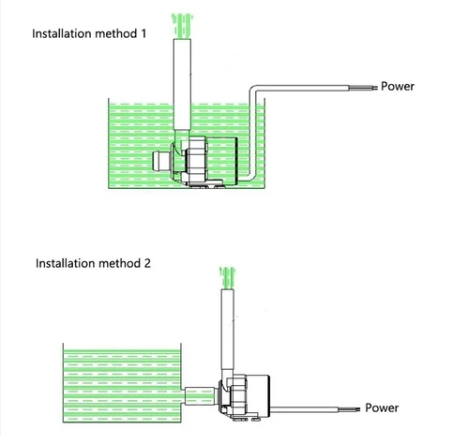 Installation method 1

Power

Installation method 2

Power