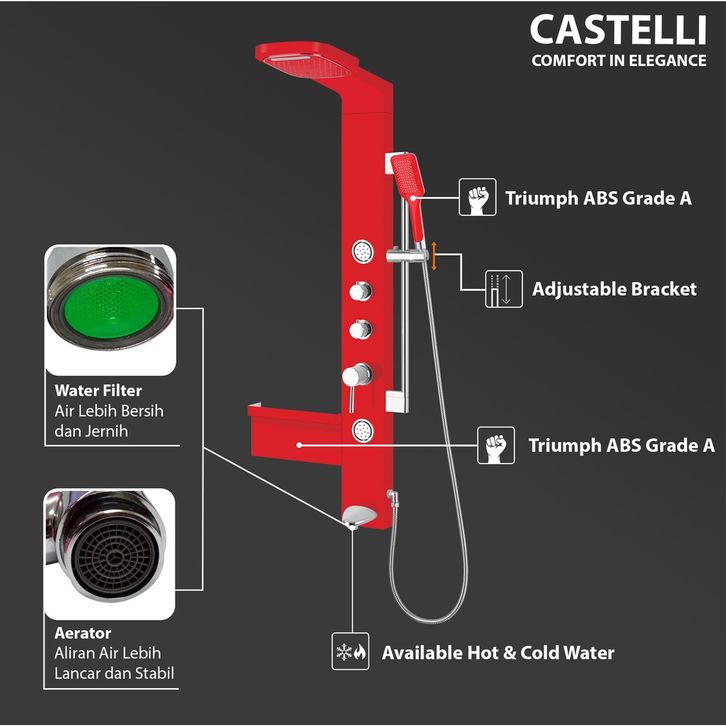 CASTELLI
COMFORT IN ELEGANCE

Triumph ABS Grade A

Adjustable Bracket

Water Filter
Air Lebih Bersih dan Jernih

Triumph ABS Grade A

Aerator
Aliran Air Lebih Lancar dan Stabil

Available Hot & Cold Water