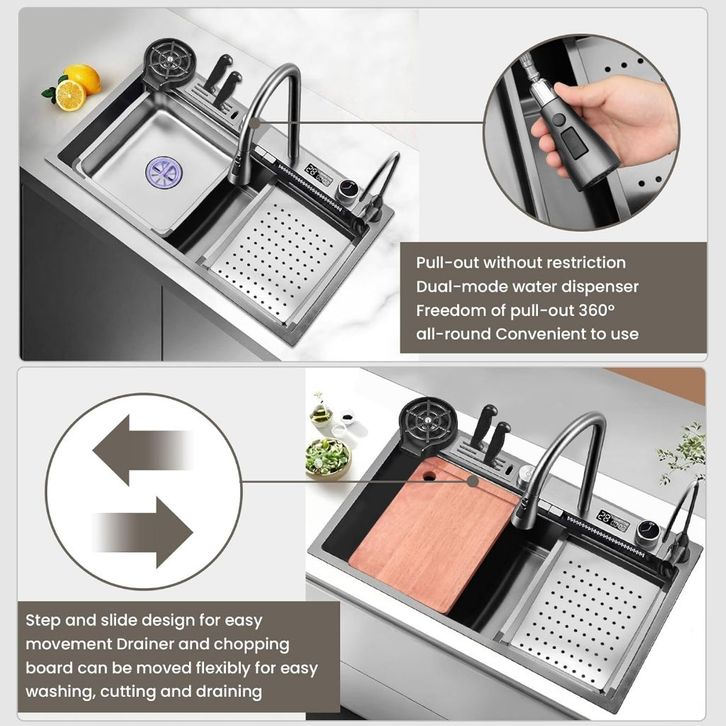 Pull-out without restriction
Dual-mode water dispenser
Freedom of pull-out 360°
all-round Convenient to use

Step and slide design for easy movement Drainer and chopping board can be moved flexibly for easy washing, cutting and draining