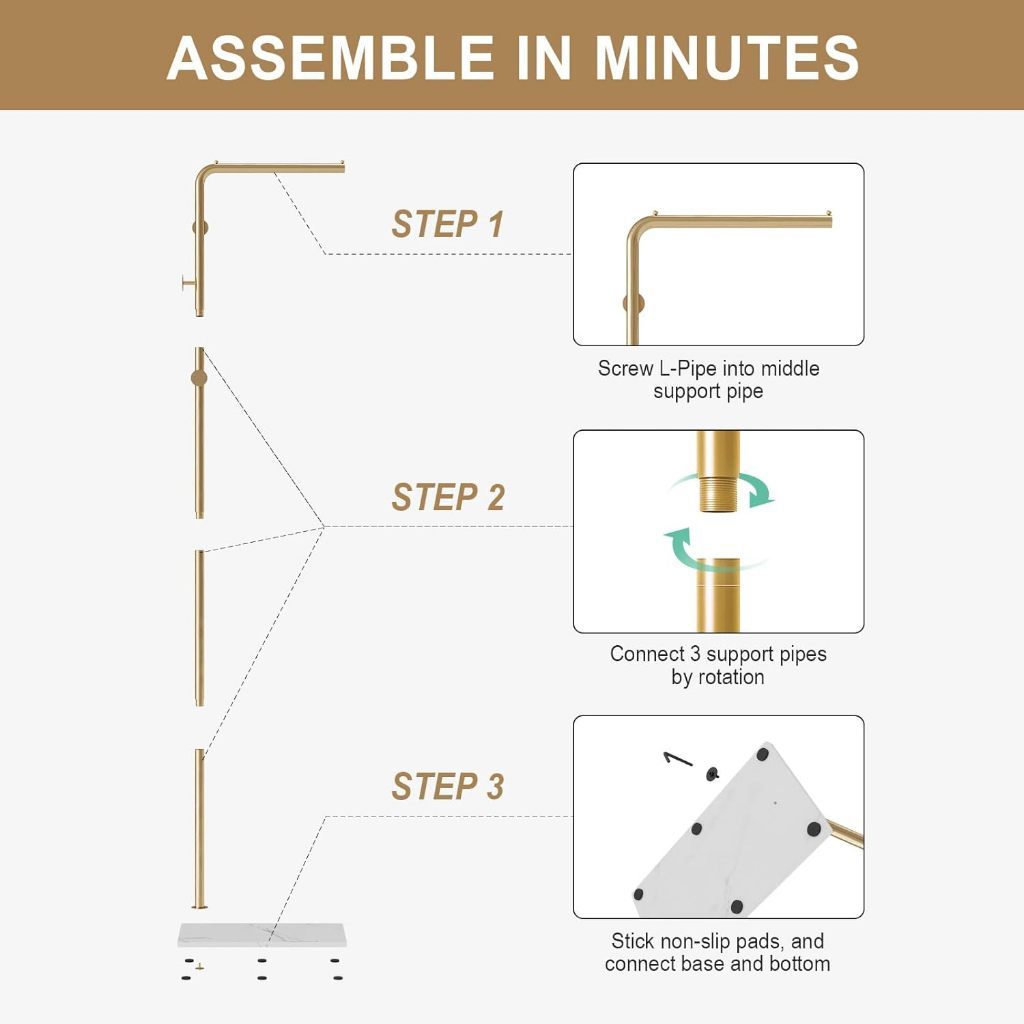 ASSEMBLE IN MINUTES

STEP 1

Screw L-Pipe into middle support pipe

STEP 2

Connect 3 support pipes by rotation

STEP 3

Stick non-slip pads, and connect base and bottom