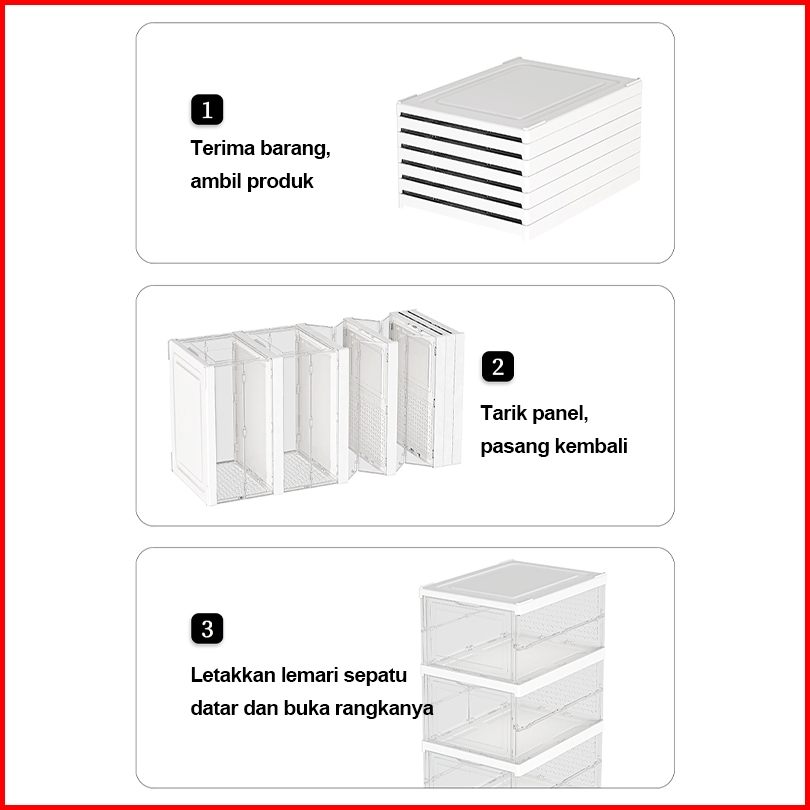 1

Terima barang, ambil produk

2

Tarik panel, pasang kembali

3

Letakkan lemari sepatu datar dan buka rangkanya