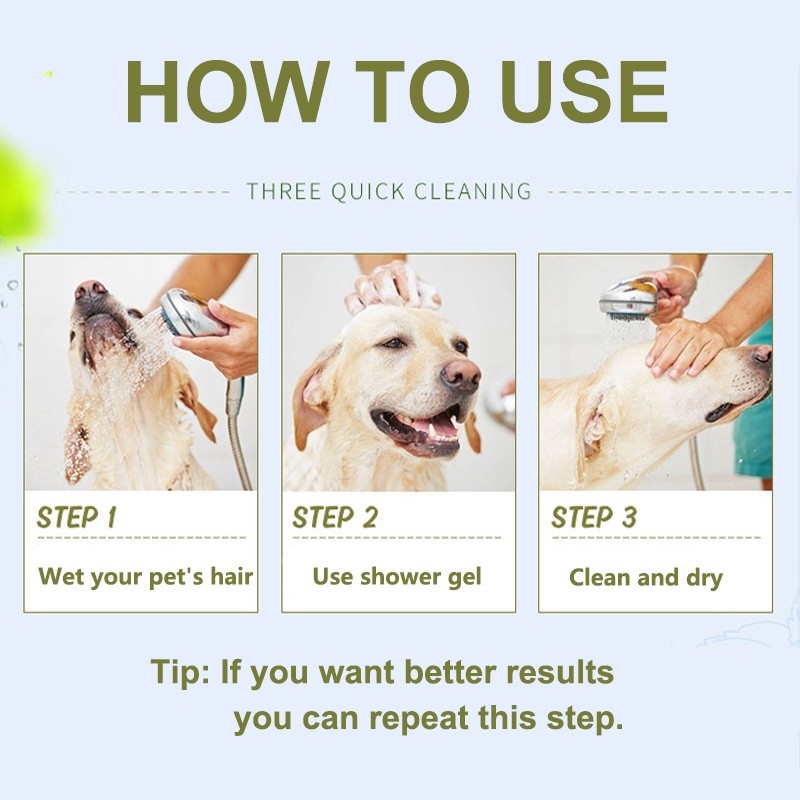 HOW TO USE

THREE QUICK CLEANING

STEP 1

Wet your pet's hair

STEP 2

Use shower gel

STEP 3

Clean and dry

Tip: If you want better results you can repeat this step.