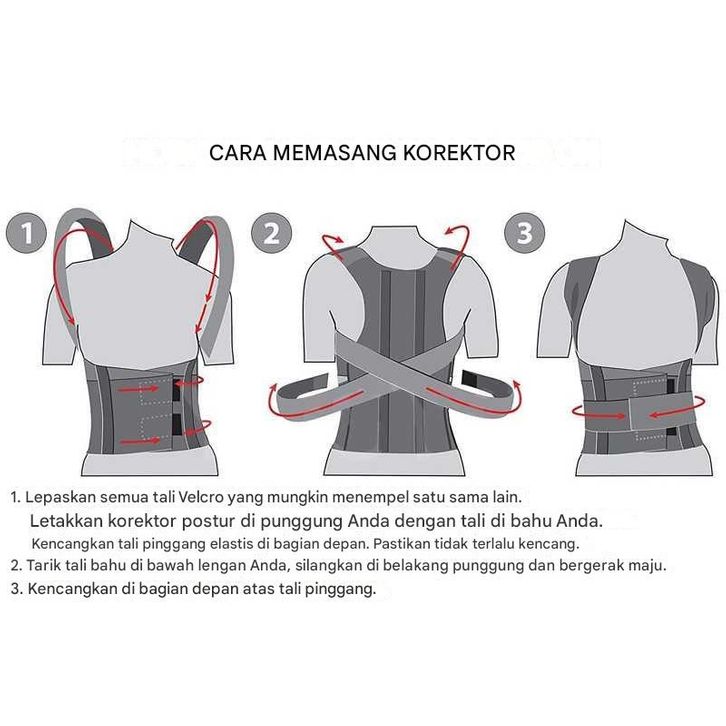 CARA MEMASANG KOREKTOR

1

2

3

1. Lepaskan semua tali Velcro yang mungkin menempel satu sama lain.
Letakkan korektor postur di punggung Anda dengan tali di bahu Anda.
Kencangkan tali pinggang elastis di bagian depan. Pastikan tidak terlalu kencang.
2. Tarik tali bahu di bawah lengan Anda, silangkan di belakang punggung dan bergerak maju.
3. Kencangkan di bagian depan atas tali pinggang.