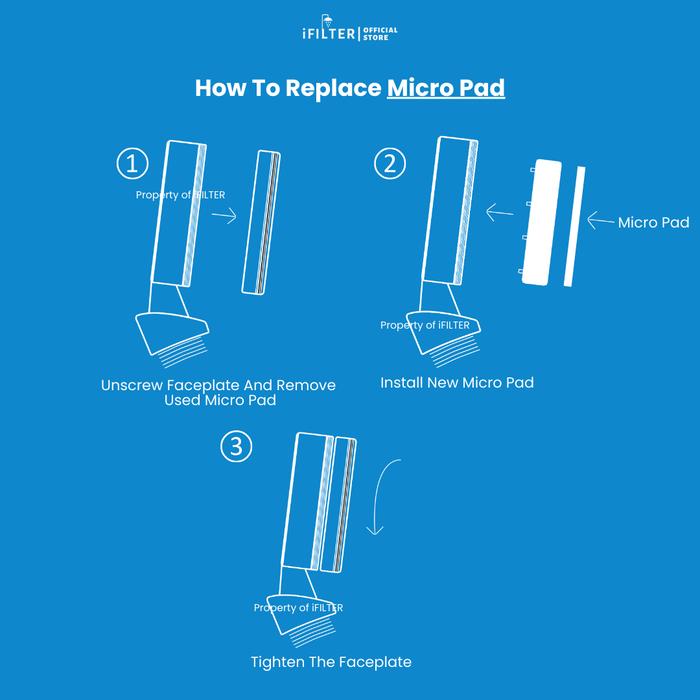 iFILTER | OFFICIAL STORE

How To Replace Micro Pad

1

Property of iFILTER

Unscrew Faceplate And Remove Used Micro Pad

2

Micro Pad

Property of iFILTER

Install New Micro Pad

3

Property of iFILTER

Tighten The Faceplate