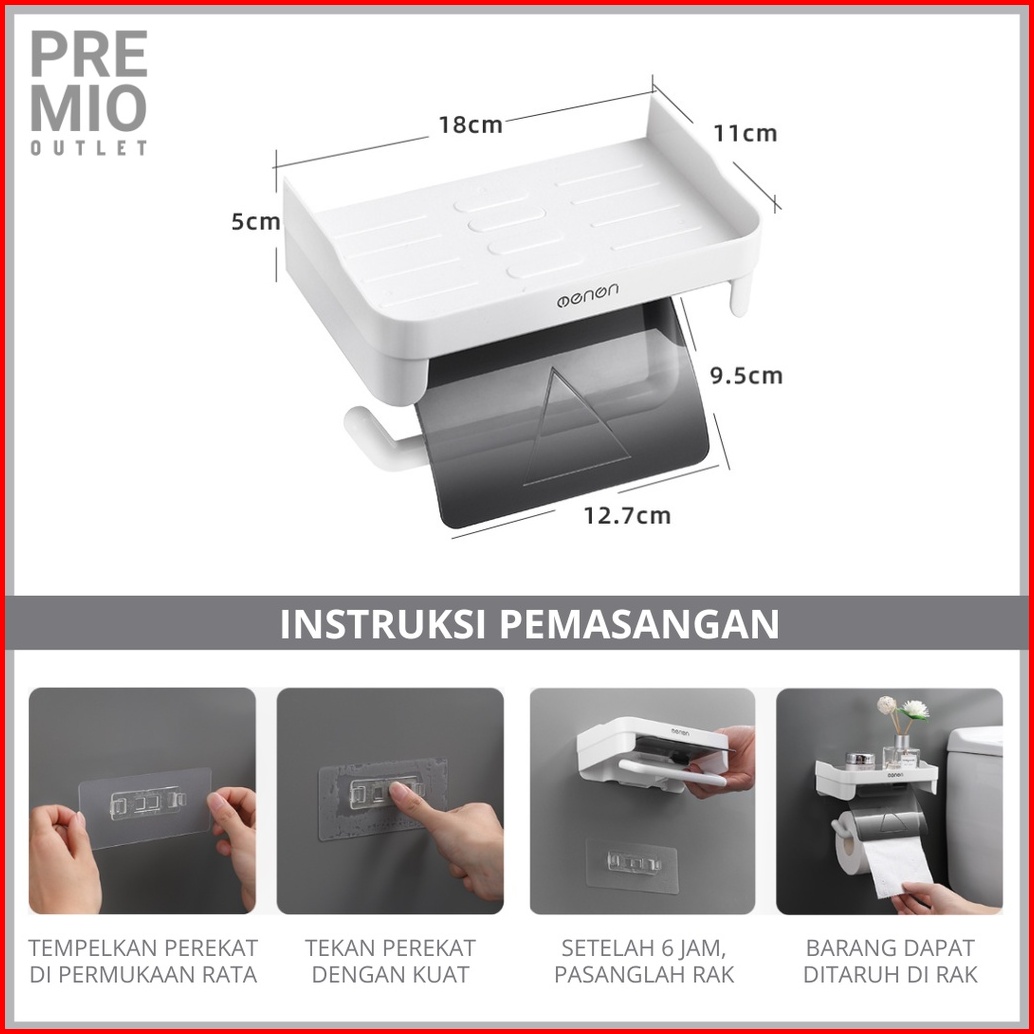 PRE
MIO
OUTLET

18cm

11cm

5cm

oenon

9.5cm

12.7cm

INSTRUKSI PEMASANGAN

oenon

oenon

TEMPELKAN PEREKAT DI PERMUKAAN RATA

TEKAN PEREKAT DENGAN KUAT

SETELAH 6 JAM, PASANGLAH RAK

BARANG DAPAT DITARUH DI RAK