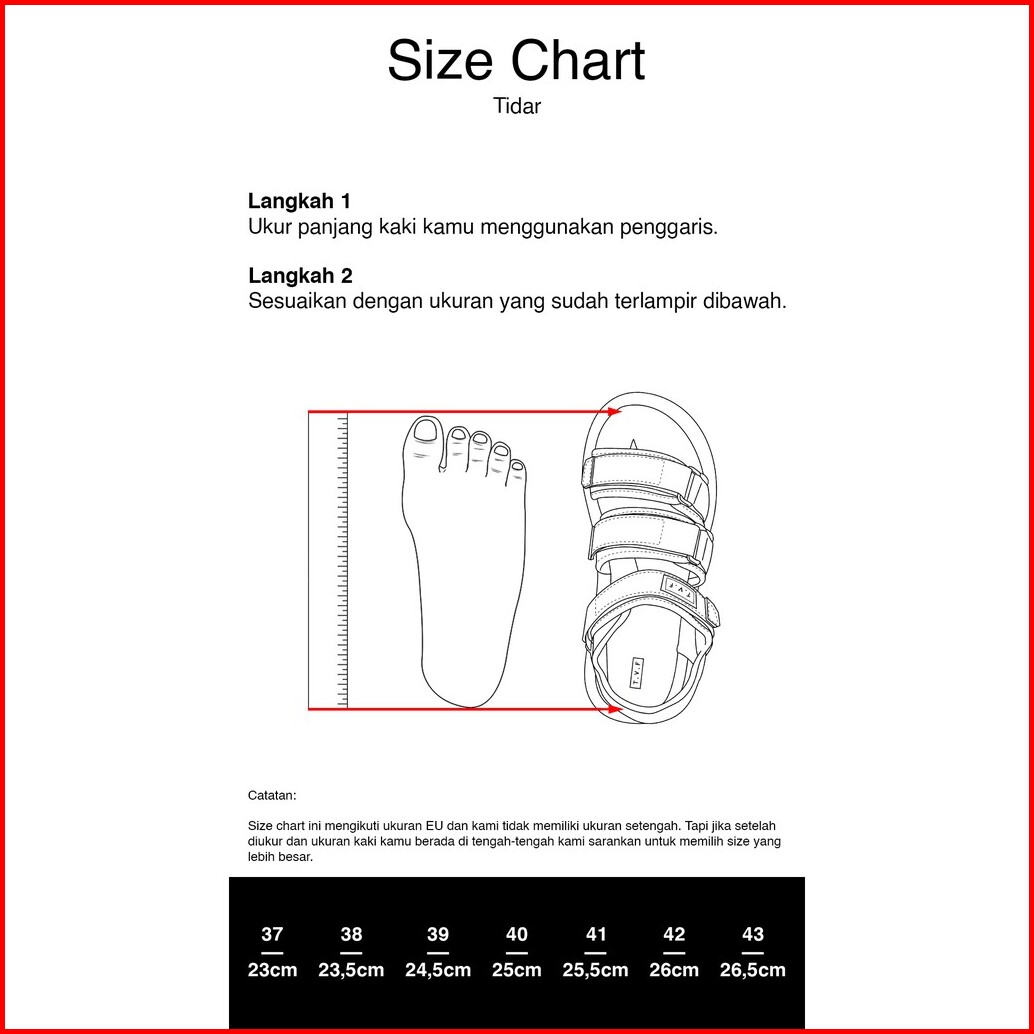 Size Chart
Tidar

**Langkah 1**
Ukur panjang kaki kamu menggunakan penggaris.

**Langkah 2**
Sesuaikan dengan ukuran yang sudah terlampir dibawah.

T.V.F

T.V.F

Catatan:

Size chart ini mengikuti ukuran EU dan kami tidak memiliki ukuran setengah. Tapi jika setelah diukur dan ukuran kaki kamu berada di tengah-tengah kami sarankan untuk memilih size yang lebih besar.

| 37 | 38 | 39 | 40 | 41 | 42 | 43 |
|---|---|---|---|---|---|---|
| 23cm | 23,5cm | 24,5cm | 25cm | 25,5cm | 26cm | 26,5cm |