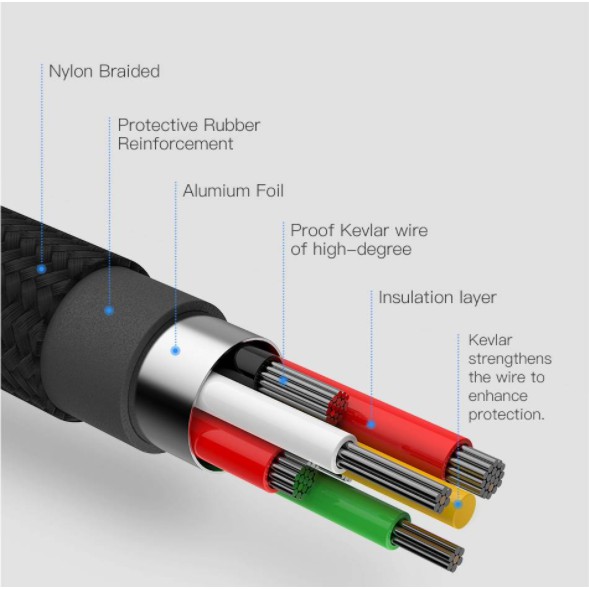 Nylon Braided

Protective Rubber Reinforcement

Alumium Foil

Proof Kevlar wire of high-degree

Insulation layer

Kevlar strengthens the wire to enhance protection.