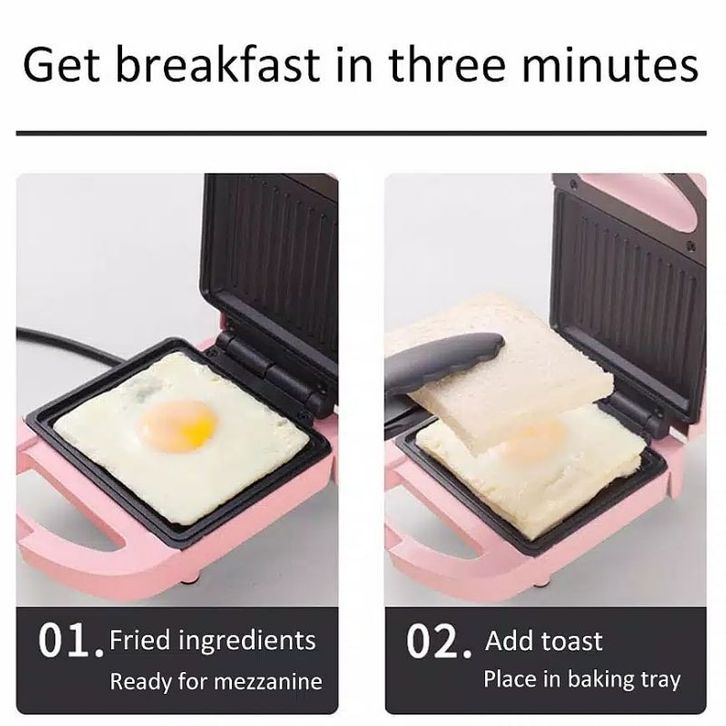 Get breakfast in three minutes

01. Fried ingredients
Ready for mezzanine

02. Add toast
Place in baking tray