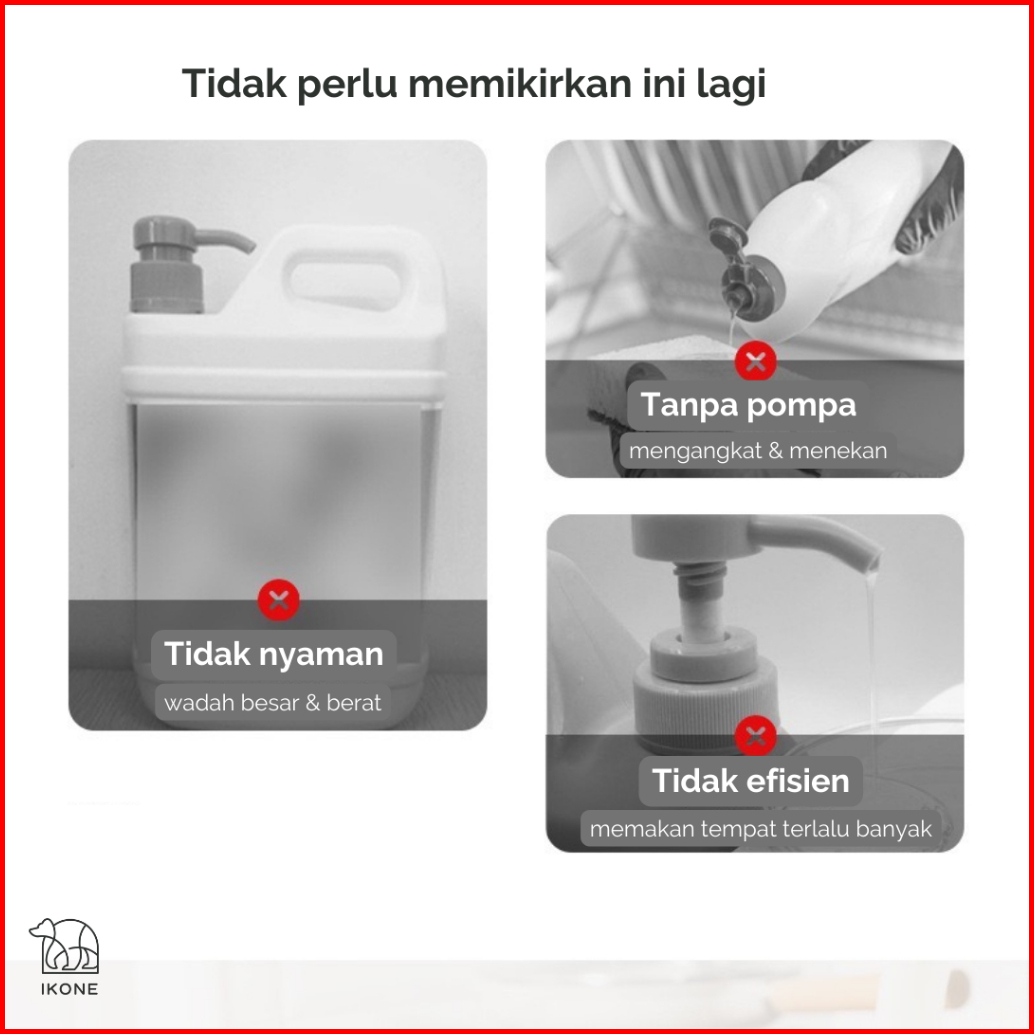 Tidak perlu memikirkan ini lagi

Tidak nyaman
wadah besar & berat

Tanpa pompa
mengangkat & menekan

Tidak efisien
memakan tempat terlalu banyak

IKONE