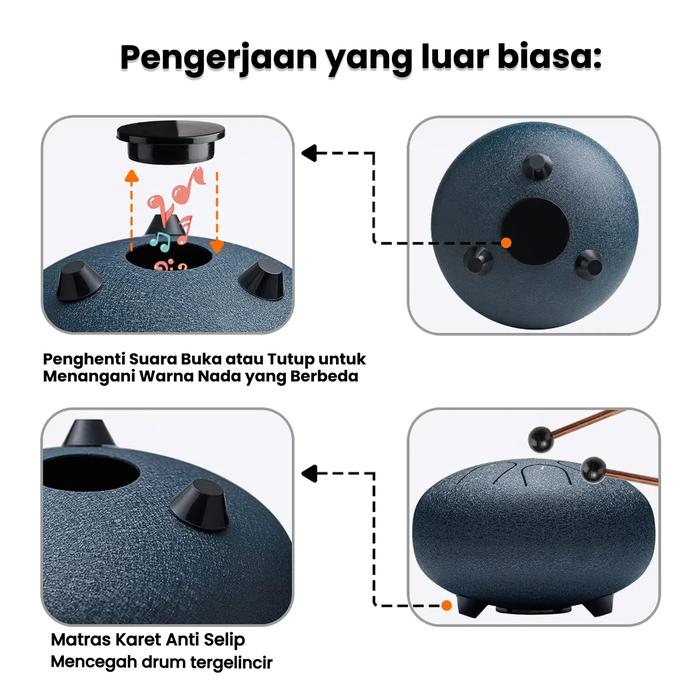 Pengerjaan yang luar biasa:

Penghenti Suara Buka atau Tutup untuk Menangani Warna Nada yang Berbeda

Matras Karet Anti Selip
Mencegah drum tergelincir