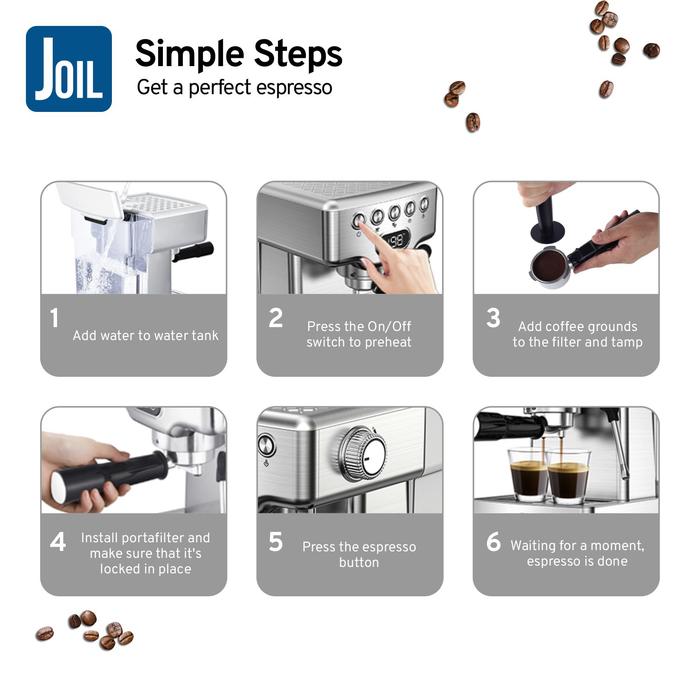 JOIL

Simple Steps
Get a perfect espresso

1 Add water to water tank

2 Press the On/Off switch to preheat

3 Add coffee grounds to the filter and tamp

4 Install portafilter and make sure that it's locked in place

5 Press the espresso button

6 Waiting for a moment, espresso is done