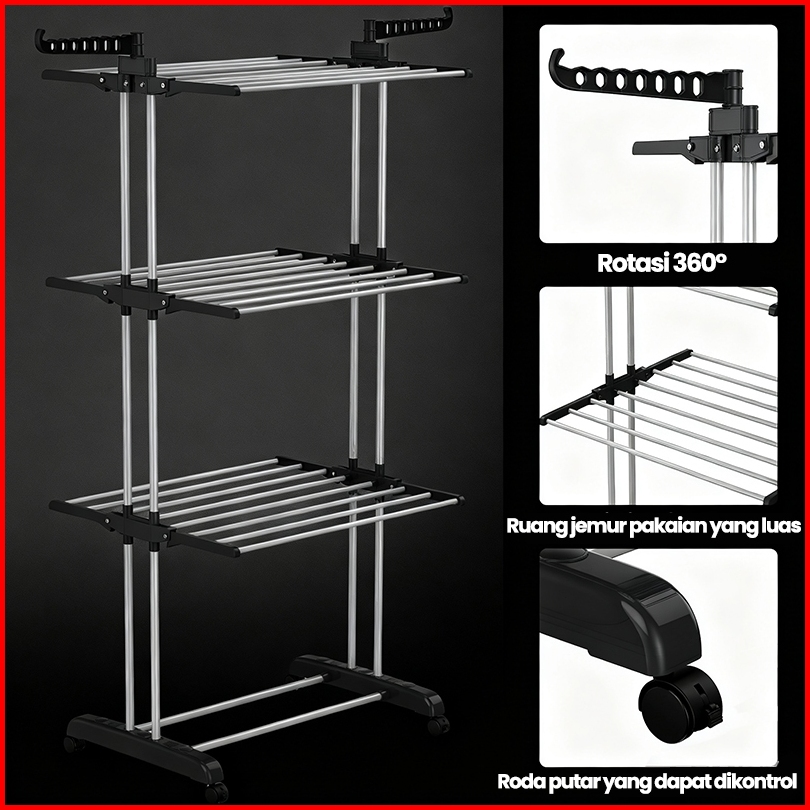 Rotasi 360°

Ruang jemur pakaian yang luas

Roda putar yang dapat dikontrol