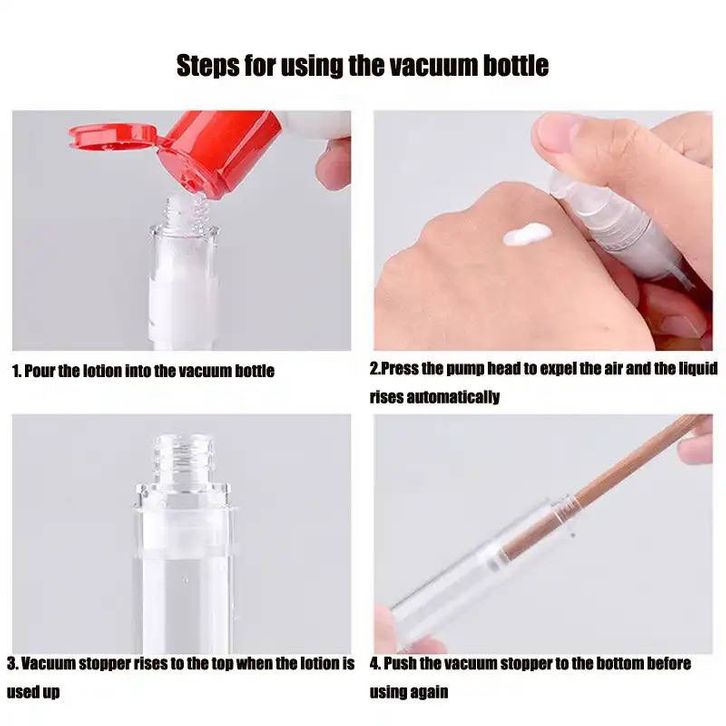 Steps for using the vacuum bottle

1. Pour the lotion into the vacuum bottle

2.Press the pump head to expel the air and the liquid rises automatically

3. Vacuum stopper rises to the top when the lotion is used up

4. Push the vacuum stopper to the bottom before using again