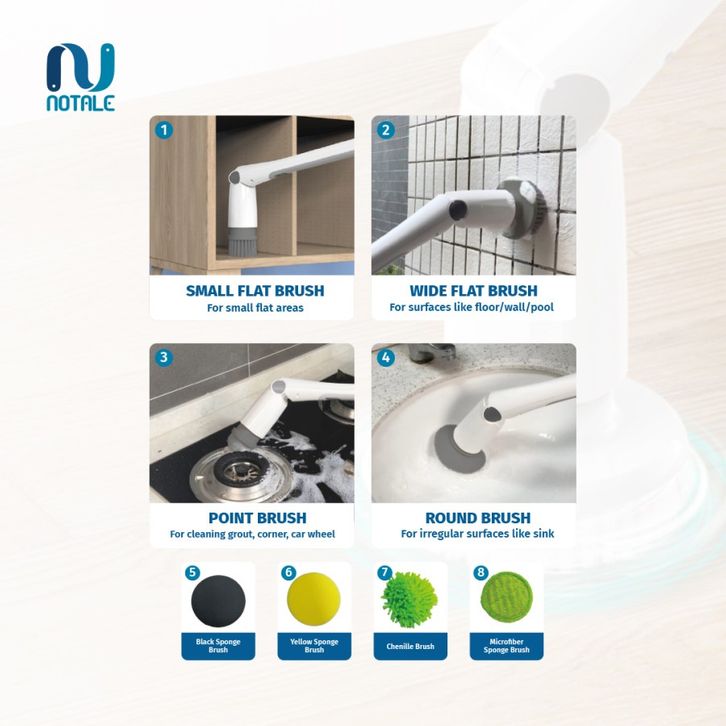 NOTALE

1
SMALL FLAT BRUSH
For small flat areas

2
WIDE FLAT BRUSH
For surfaces like floor/wall/pool

3
POINT BRUSH
For cleaning grout, corner, car wheel

4
ROUND BRUSH
For irregular surfaces like sink

5
Black Sponge Brush

6
Yellow Sponge Brush

7
Chenille Brush

8
Microfiber Sponge Brush