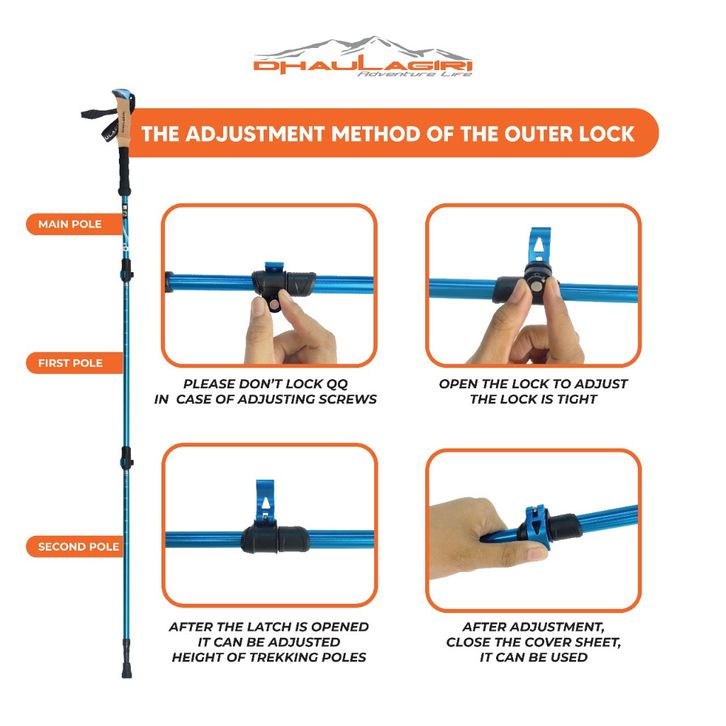 DHAULAGIRI
Adventure Life

THE ADJUSTMENT METHOD OF THE OUTER LOCK

MAIN POLE

FIRST POLE

SECOND POLE

PLEASE DON'T LOCK QQ IN CASE OF ADJUSTING SCREWS

OPEN THE LOCK TO ADJUST THE LOCK IS TIGHT

AFTER THE LATCH IS OPENED IT CAN BE ADJUSTED HEIGHT OF TREKKING POLES

AFTER ADJUSTMENT, CLOSE THE COVER SHEET, IT CAN BE USED