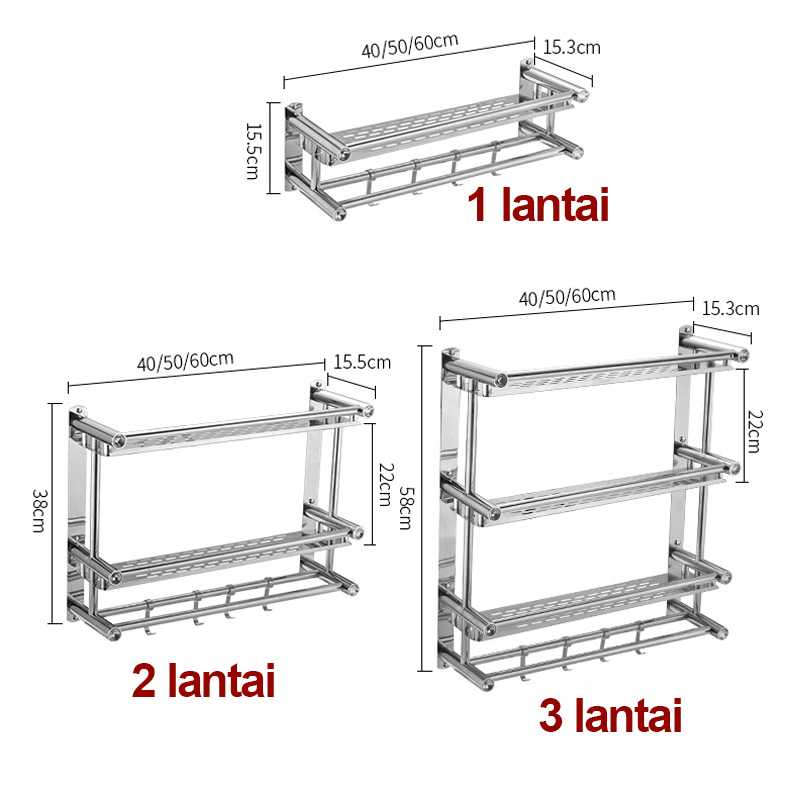 40/50/60cm
15.3cm
15.5cm
1 lantai

40/50/60cm
15.5cm
38cm
22cm
2 lantai

40/50/60cm
15.3cm
58cm
22cm
3 lantai