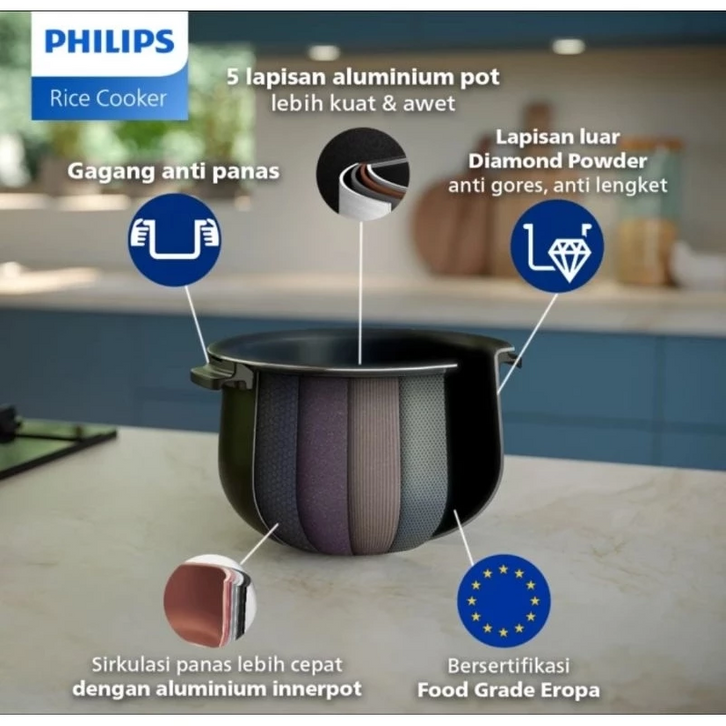 PHILIPS
Rice Cooker

5 lapisan aluminium pot
lebih kuat & awet

Gagang anti panas

Lapisan luar
Diamond Powder
anti gores, anti lengket

Sirkulasi panas lebih cepat
dengan aluminium innerpot

Bersertifikasi
Food Grade Eropa