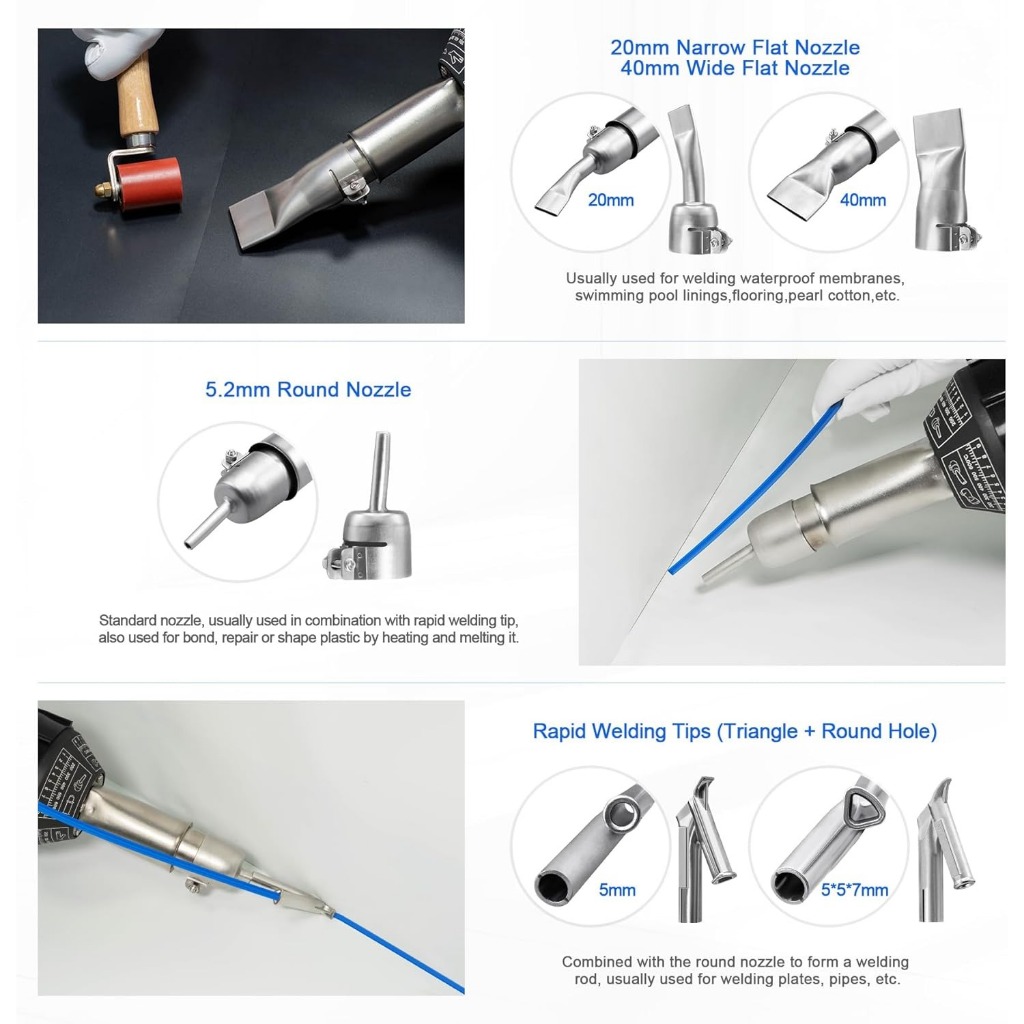 20mm Narrow Flat Nozzle
40mm Wide Flat Nozzle

20mm

40mm

Usually used for welding waterproof membranes, swimming pool linings,flooring,pearl cotton,etc.

5.2mm Round Nozzle

Standard nozzle, usually used in combination with rapid welding tip, also used for bond, repair or shape plastic by heating and melting it.

Rapid Welding Tips (Triangle + Round Hole)

5mm

5*5*7mm

Combined with the round nozzle to form a welding rod, usually used for welding plates, pipes, etc.