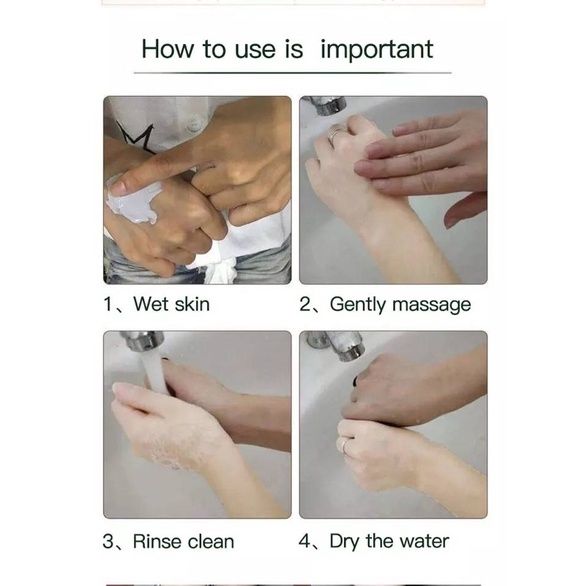 How to use is important

1、Wet skin

2、Gently massage

3、Rinse clean

4、Dry the water