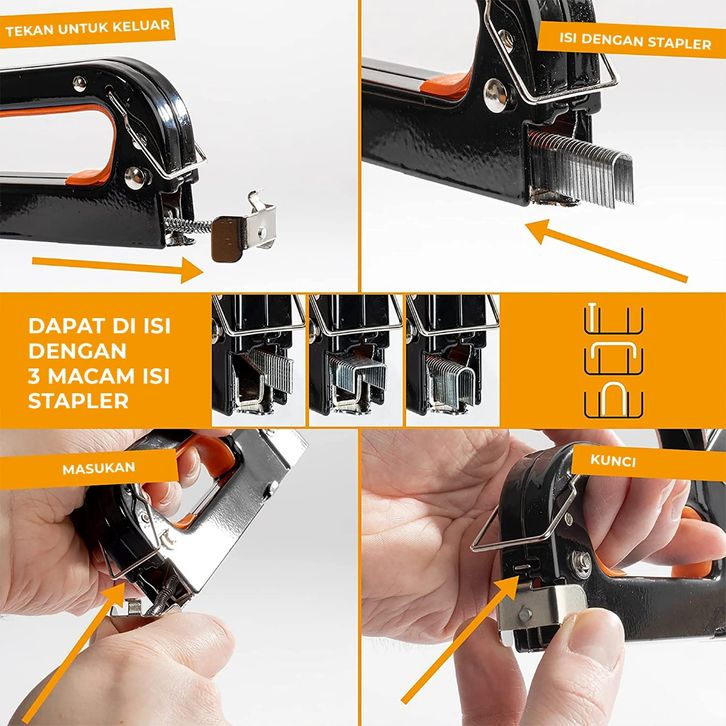 TEKAN UNTUK KELUAR

ISI DENGAN STAPLER

DAPAT DI ISI DENGAN 3 MACAM ISI STAPLER

MASUKAN

KUNCI