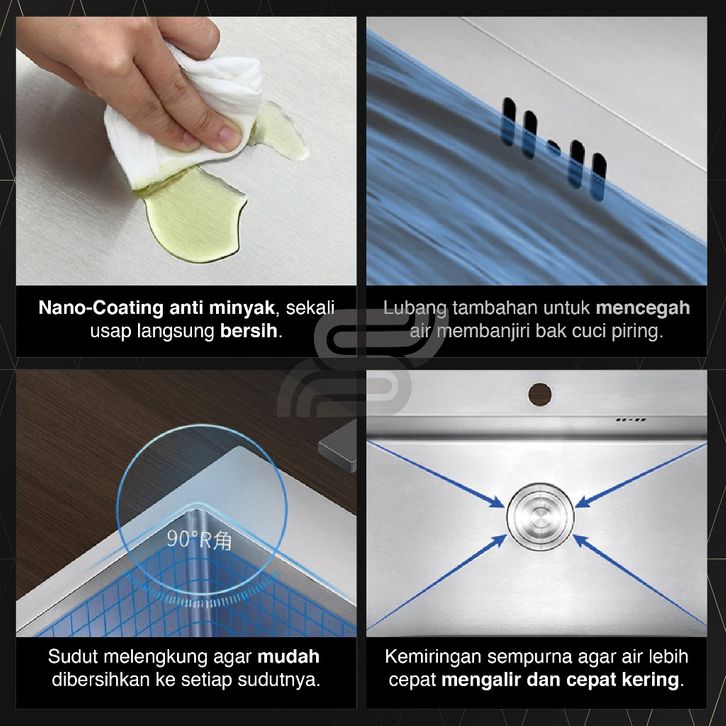 Nano-Coating anti minyak, sekali usap langsung bersih.

Lubang tambahan untuk mencegah air membanjiri bak cuci piring.

90°R角

Sudut melengkung agar mudah dibersihkan ke setiap sudutnya.

Kemiringan sempurna agar air lebih cepat mengalir dan cepat kering.