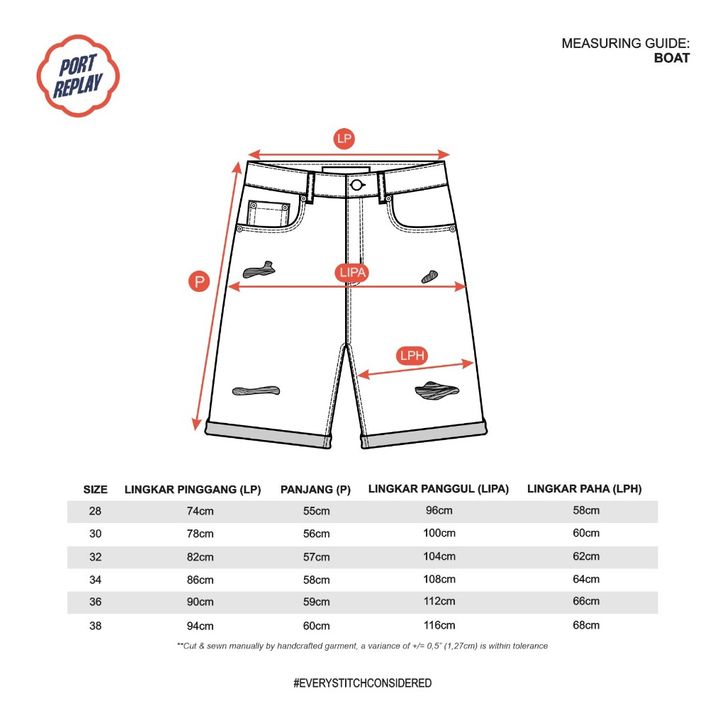 PORT REPLAY

MEASURING GUIDE:
BOAT

LP

P

LIPA

LPH

| SIZE | LINGKAR PINGGANG (LP) | PANJANG (P) | LINGKAR PANGGUL (LIPA) | LINGKAR PAHA (LPH) |
|---|---|---|---|---|
| 28 | 74cm | 55cm | 96cm | 58cm |
| 30 | 78cm | 56cm | 100cm | 60cm |
| 32 | 82cm | 57cm | 104cm | 62cm |
| 34 | 86cm | 58cm | 108cm | 64cm |
| 36 | 90cm | 59cm | 112cm | 66cm |
| 38 | 94cm | 60cm | 116cm | 68cm |

**Cut & sewn manually by handcrafted garment, a variance of +/= 0,5" (1,27cm) is within tolerance

#EVERYSTITCHCONSIDERED