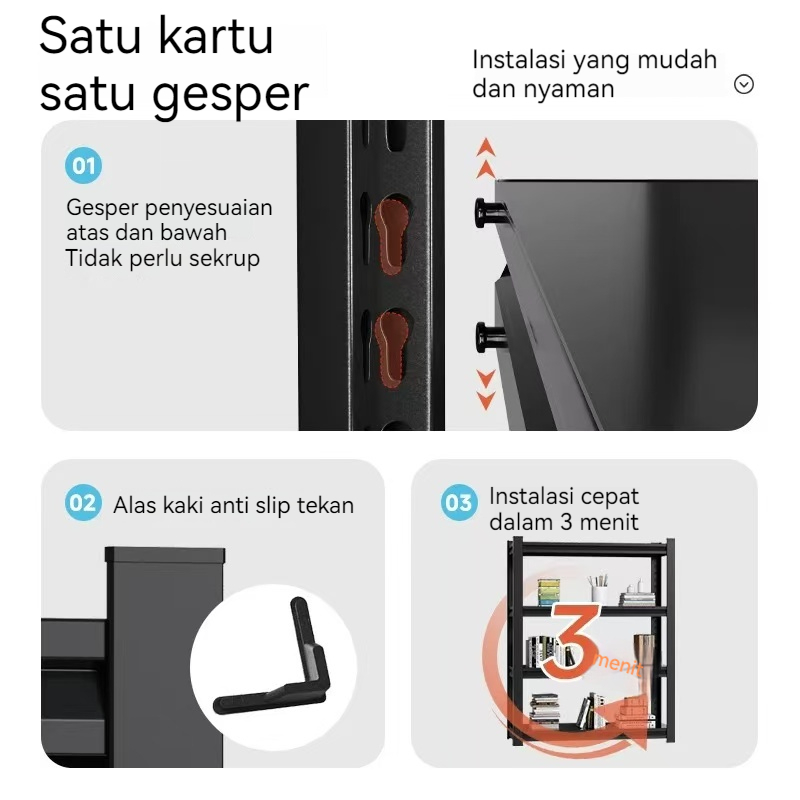 Satu kartu satu gesper

Instalasi yang mudah dan nyaman

01
Gesper penyesuaian atas dan bawah
Tidak perlu sekrup

02 Alas kaki anti slip tekan

03 Instalasi cepat dalam 3 menit

3 menit