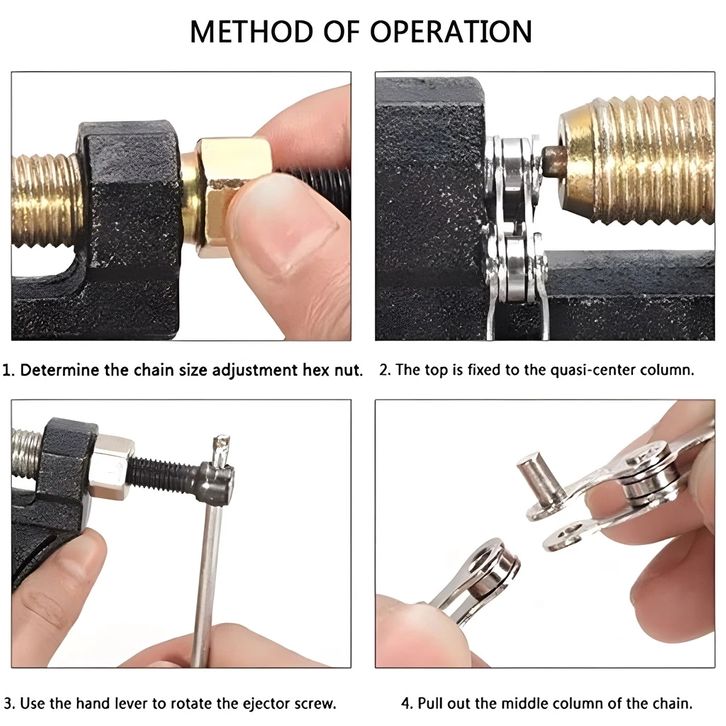 METHOD OF OPERATION

1. Determine the chain size adjustment hex nut.

2. The top is fixed to the quasi-center column.

3. Use the hand lever to rotate the ejector screw.

4. Pull out the middle column of the chain.