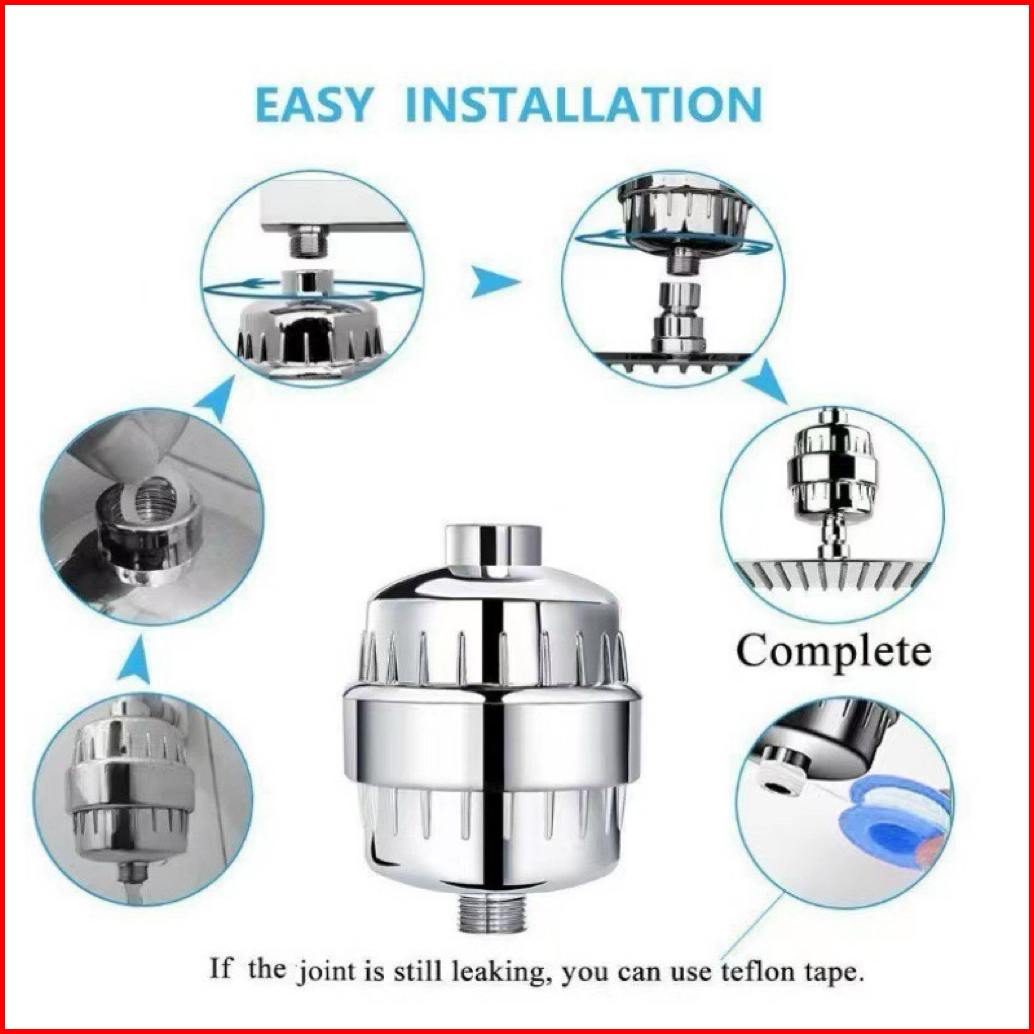 EASY INSTALLATION

Complete

If the joint is still leaking, you can use teflon tape.