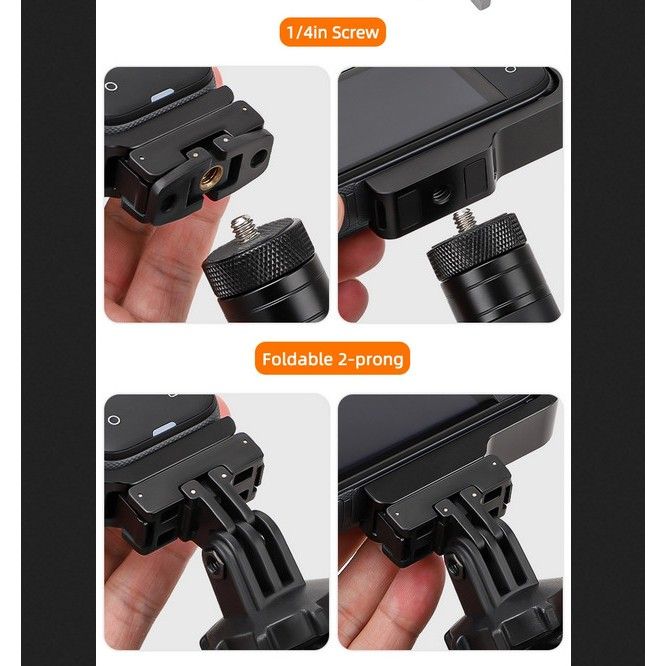 1/4in Screw

Foldable 2-prong