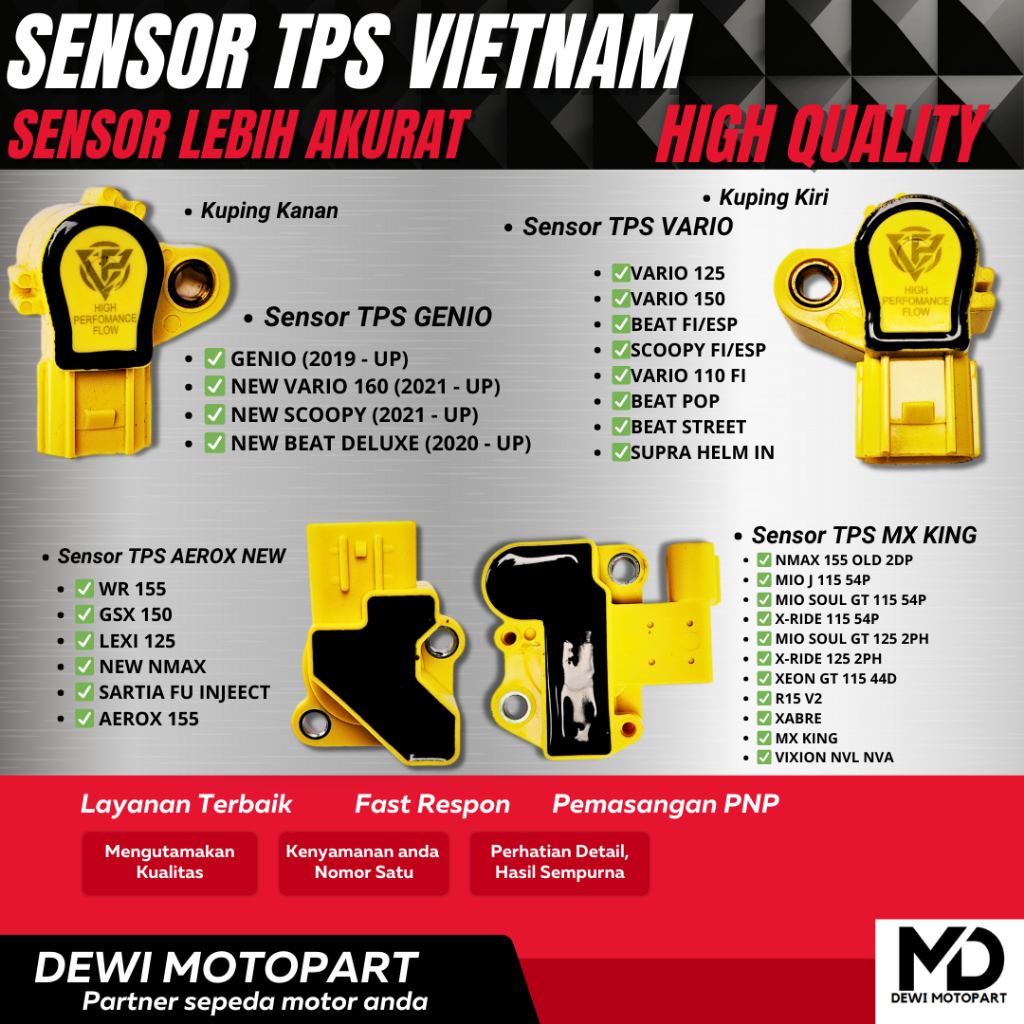 SENSOR TPS VIETNAM
SENSOR LEBIH AKURAT
HIGH QUALITY

• Kuping Kanan

HIGH PERFOMANCE FLOW

• Sensor TPS GENIO
• ✅ GENIO (2019 - UP)
• ✅ NEW VARIO 160 (2021 - UP)
• ✅ NEW SCOOPY (2021 - UP)
• ✅ NEW BEAT DELUXE (2020 - UP)

• Kuping Kiri
• Sensor TPS VARIO
• ✅VARIO 125
• ✅VARIO 150
• ✅BEAT FI/ESP
• ✅SCOOPY FI/ESP
• ✅VARIO 110 FI
• ✅BEAT POP
• ✅BEAT STREET
• ✅SUPRA HELM IN

HIGH PERFOMANCE FLOW

• Sensor TPS AEROX NEW
• ✅ WR 155
• ✅ GSX 150
• ✅ LEXI 125
• ✅ NEW NMAX
• ✅ SARTIA FU INJEECT
• ✅ AEROX 155

• Sensor TPS MX KING
• ✅ NMAX 155 OLD 2DP
• ✅ MIO J 115 54P
• ✅ MIO SOUL GT 115 54P
• ✅ X-RIDE 115 54P
• ✅ MIO SOUL GT 125 2PH
• ✅ X-RIDE 125 2PH
• ✅ XEON GT 115 44D
• ✅ R15 V2
• ✅ XABRE
• ✅ MX KING
• ✅ VIXION NVL NVA

Layanan Terbaik
Fast Respon
Pemasangan PNP

Mengutamakan Kualitas
Kenyamanan anda Nomor Satu
Perhatian Detail, Hasil Sempurna

DEWI MOTOPART
Partner sepeda motor anda

MD
DEWI MOTOPART